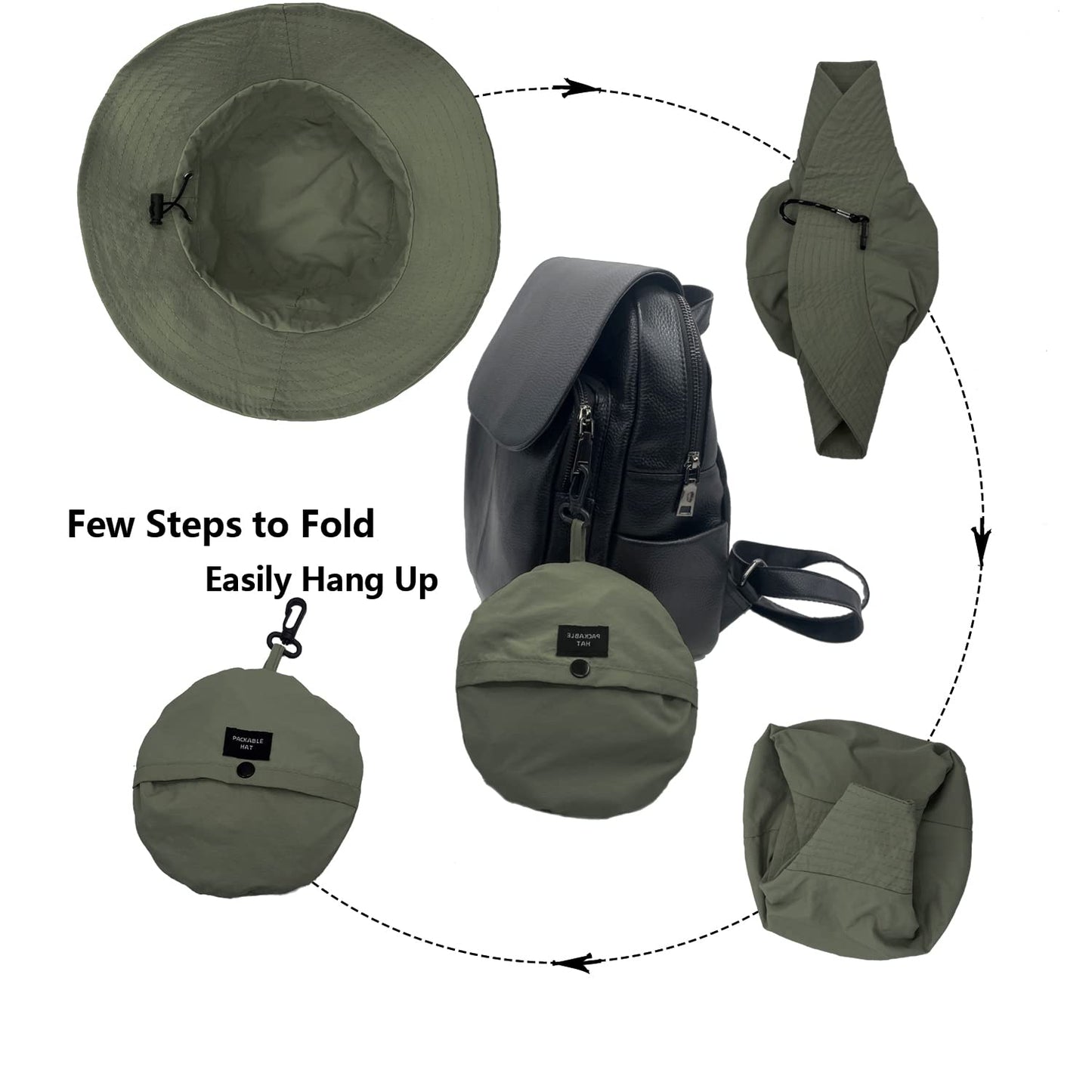 Few Steps to Fold

Easily Hang Up

PACKABLE HAT

PACKABLE HAT