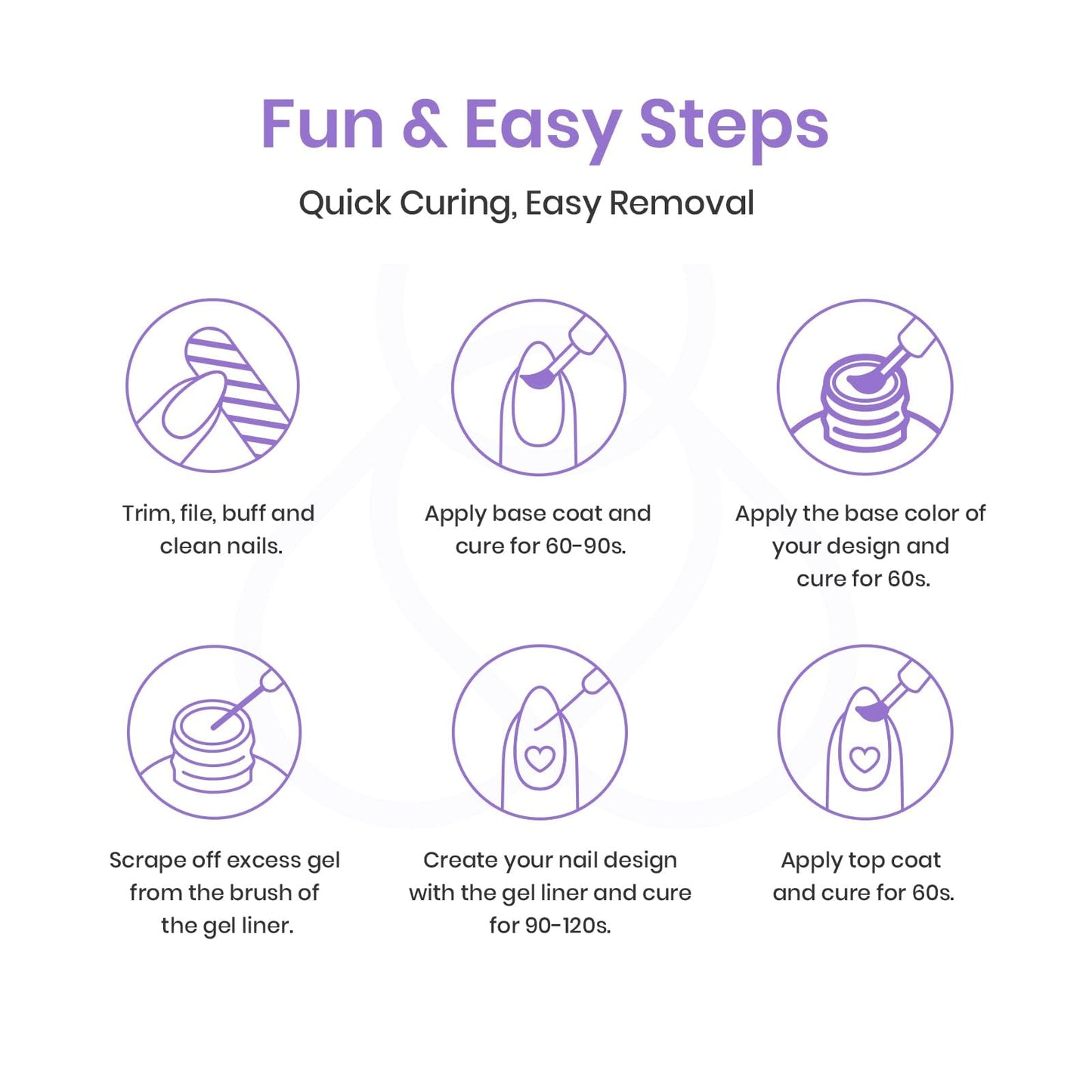 Fun & Easy Steps

Quick Curing, Easy Removal

Trim, file, buff and clean nails.

Apply base coat and cure for 60-90s.

Apply the base color of your design and cure for 60s.

Scrape off excess gel from the brush of the gel liner.

Create your nail design with the gel liner and cure for 90-120s.

Apply top coat and cure for 60s.