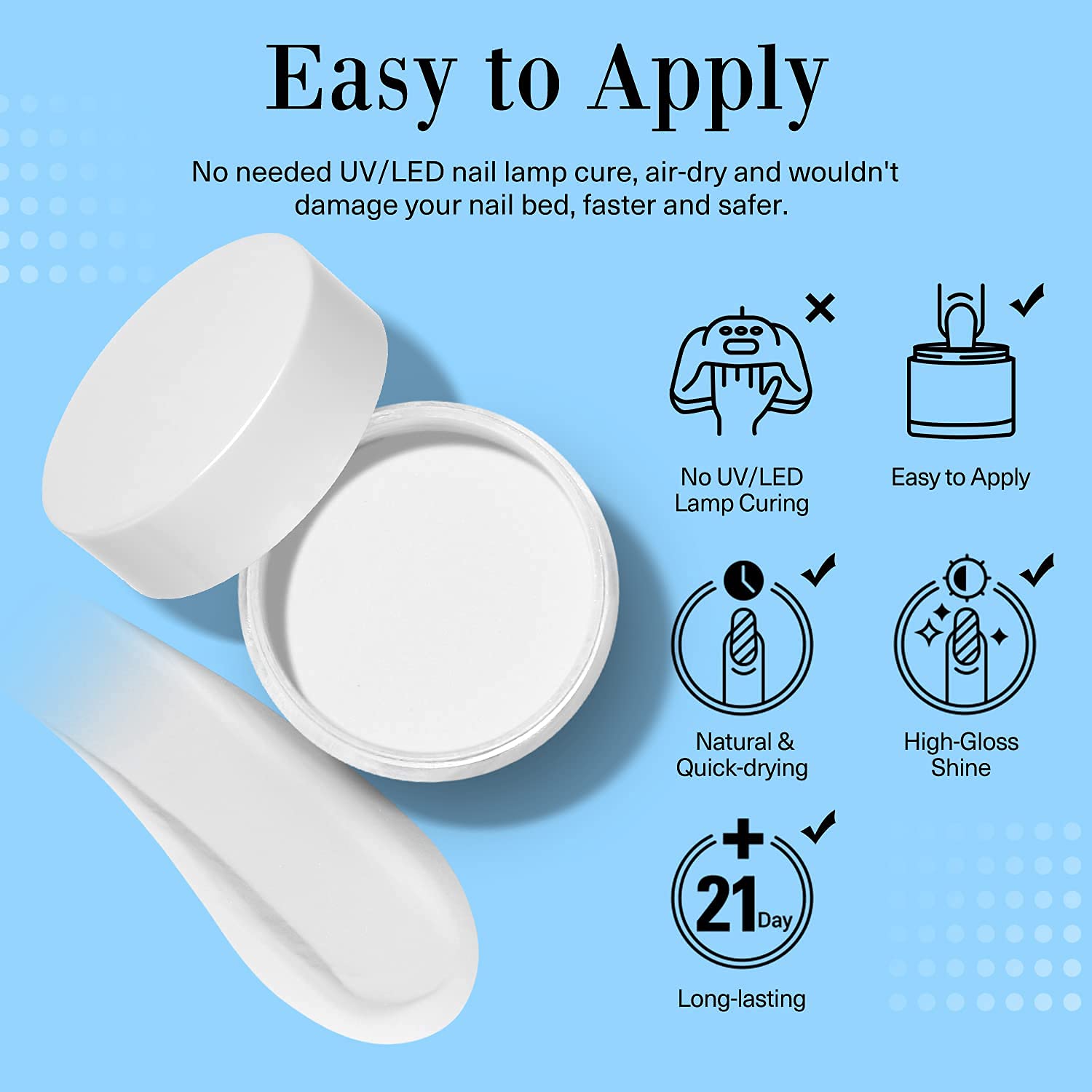 Easy to Apply

No needed UV/LED nail lamp cure, air-dry and wouldn't damage your nail bed, faster and safer.

No UV/LED Lamp Curing

Easy to Apply

Natural & Quick-drying

High-Gloss Shine

21 Day

Long-lasting