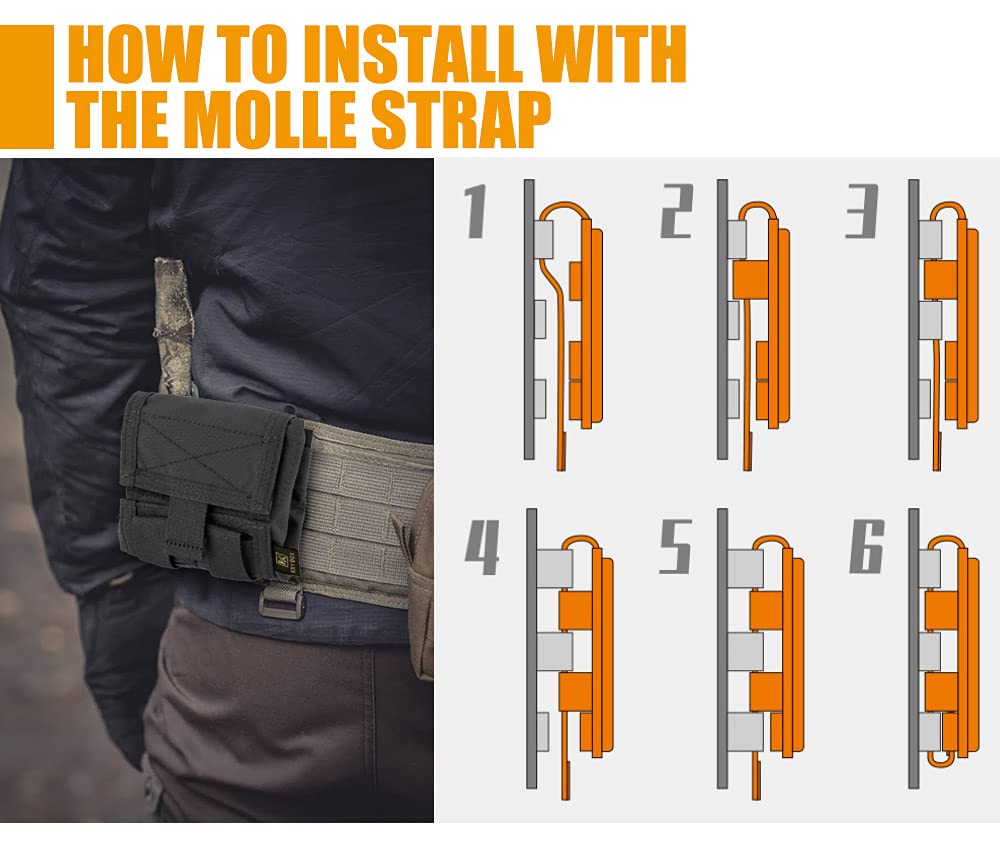 HOW TO INSTALL WITH THE MOLLE STRAP

1

2

3

4

5

6