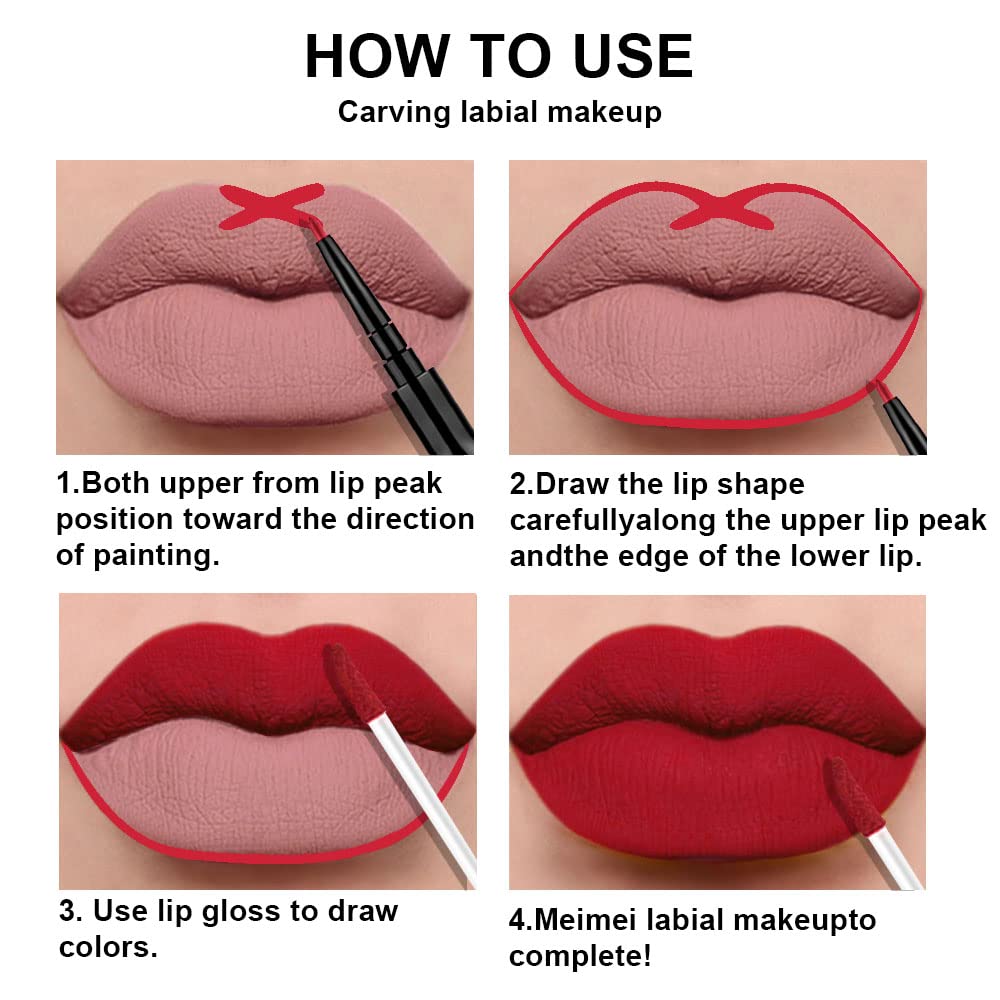 HOW TO USE
Carving labial makeup

1.Both upper from lip peak position toward the direction of painting.

2.Draw the lip shape carefullyalong the upper lip peak andthe edge of the lower lip.

3. Use lip gloss to draw colors.

4.Meimei labial makeupto complete!