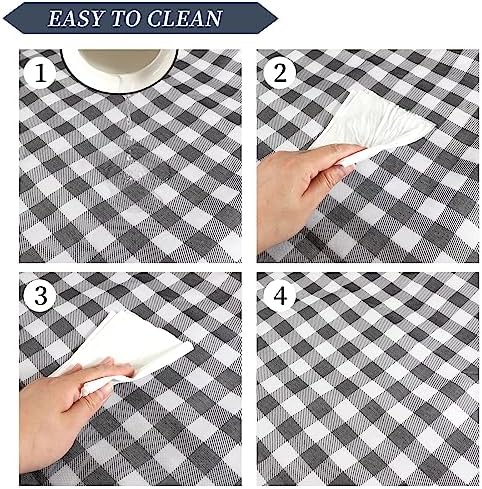 EASY TO CLEAN

1

2

3

4