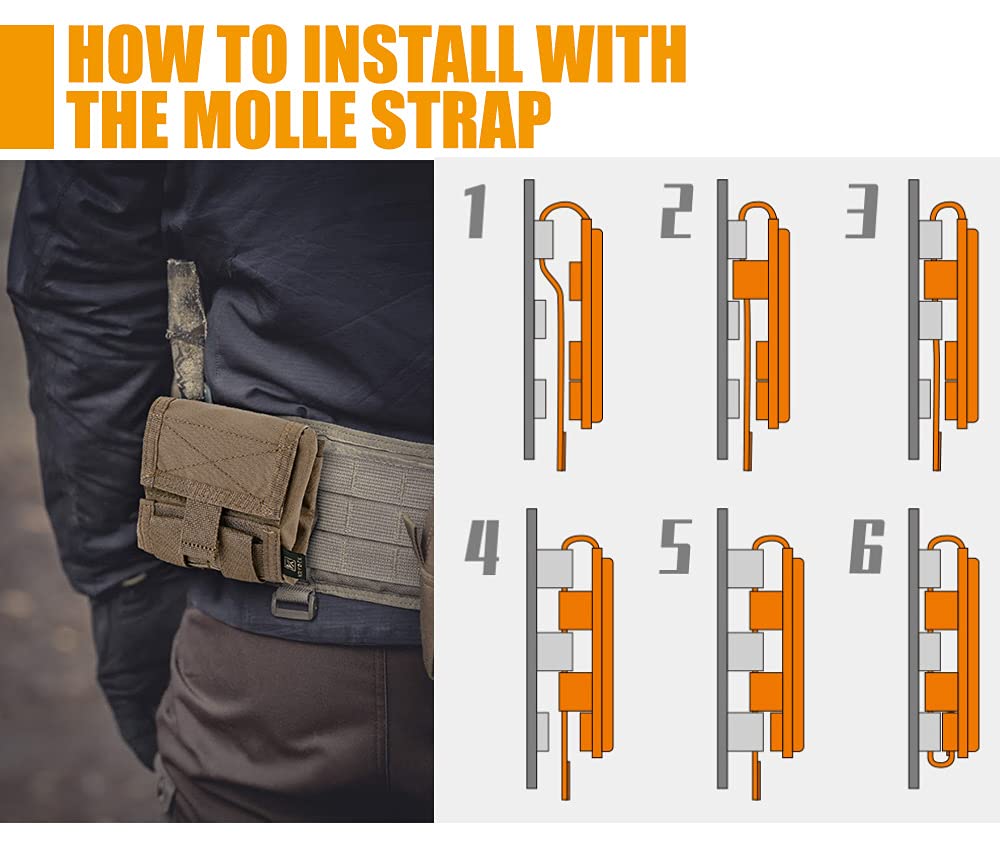 HOW TO INSTALL WITH THE MOLLE STRAP

1

2

3

4

5

6