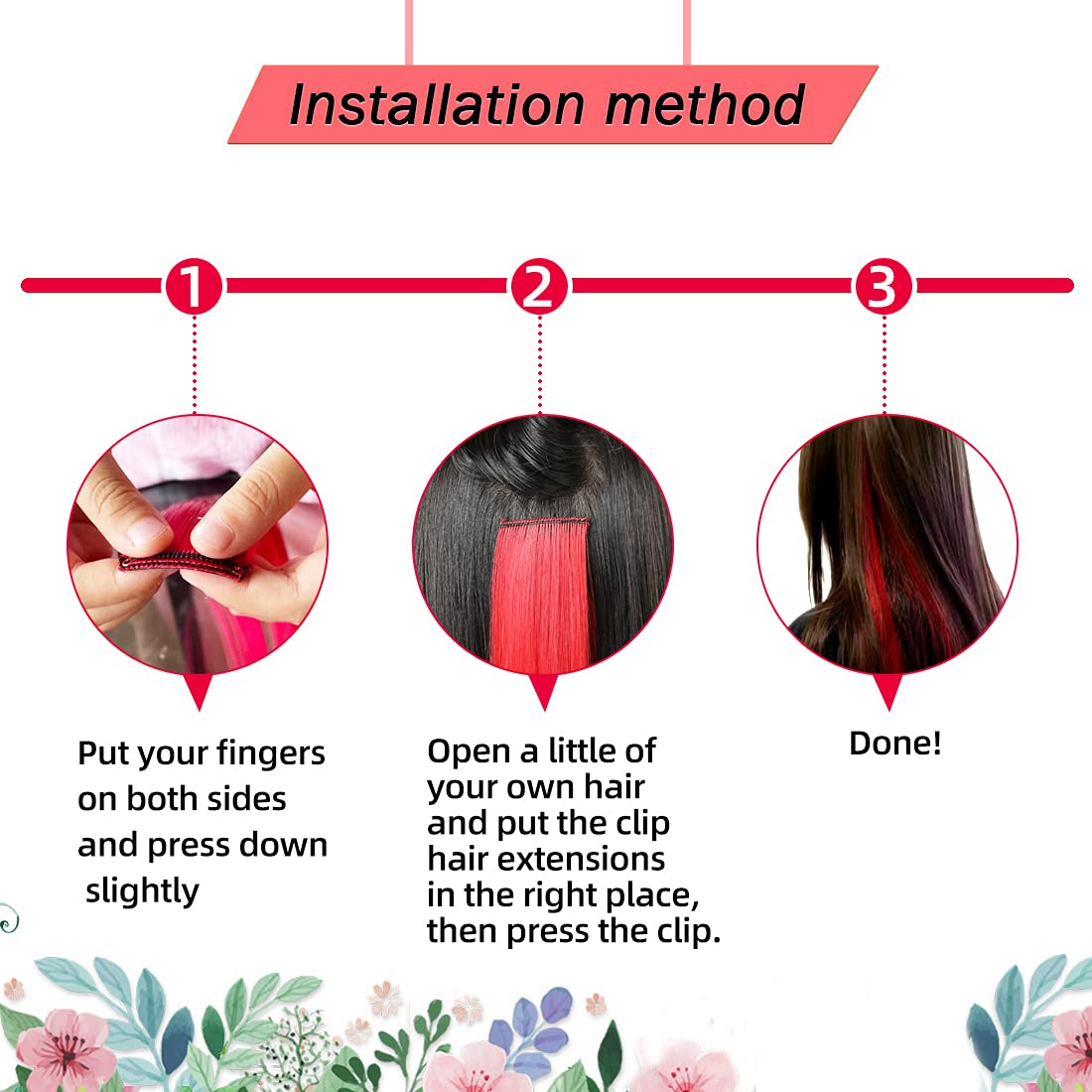 Installation method

1

2

3

Put your fingers on both sides and press down slightly

Open a little of your own hair and put the clip hair extensions in the right place, then press the clip.

Done!