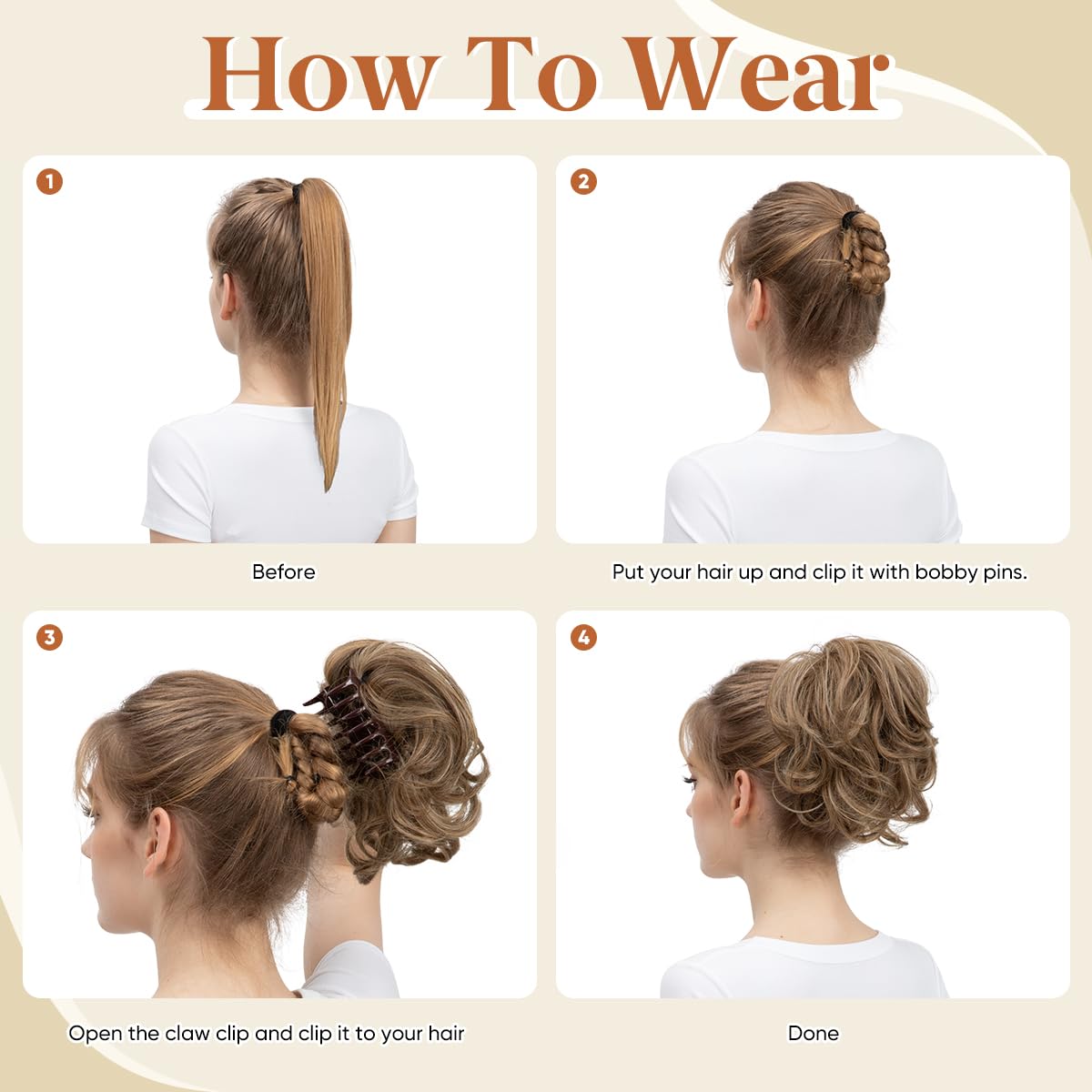 How To Wear

1

Before

2

Put your hair up and clip it with bobby pins.

3

Open the claw clip and clip it to your hair

4

Done