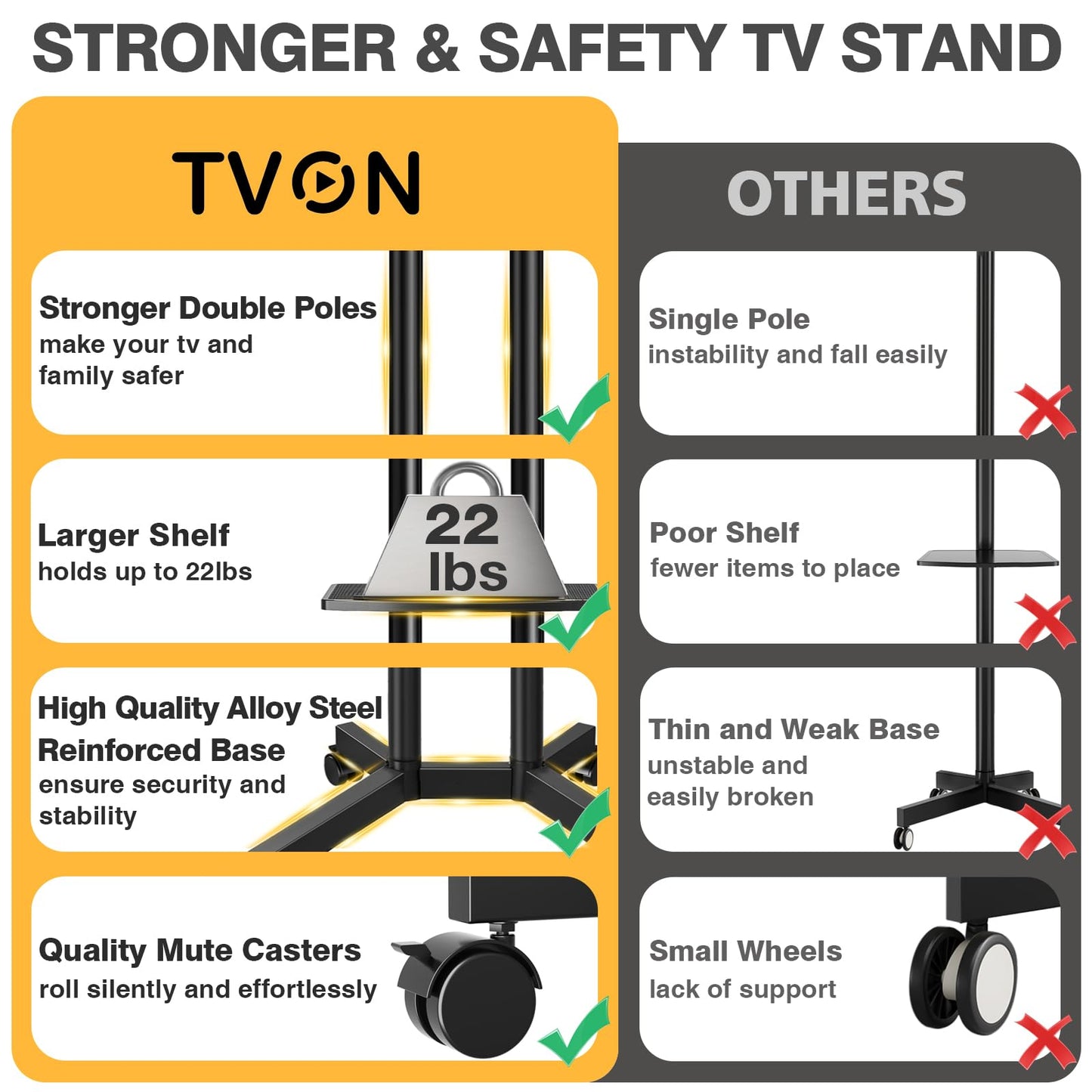 STRONGER & SAFETY TV STAND

TVON

Stronger Double Poles
make your tv and family safer

Larger Shelf
holds up to 22lbs

22 lbs

High Quality Alloy Steel Reinforced Base
ensure security and stability

Quality Mute Casters
roll silently and effortlessly

OTHERS

Single Pole
instability and fall easily

Poor Shelf
fewer items to place

Thin and Weak Base
unstable and easily broken

Small Wheels
lack of support