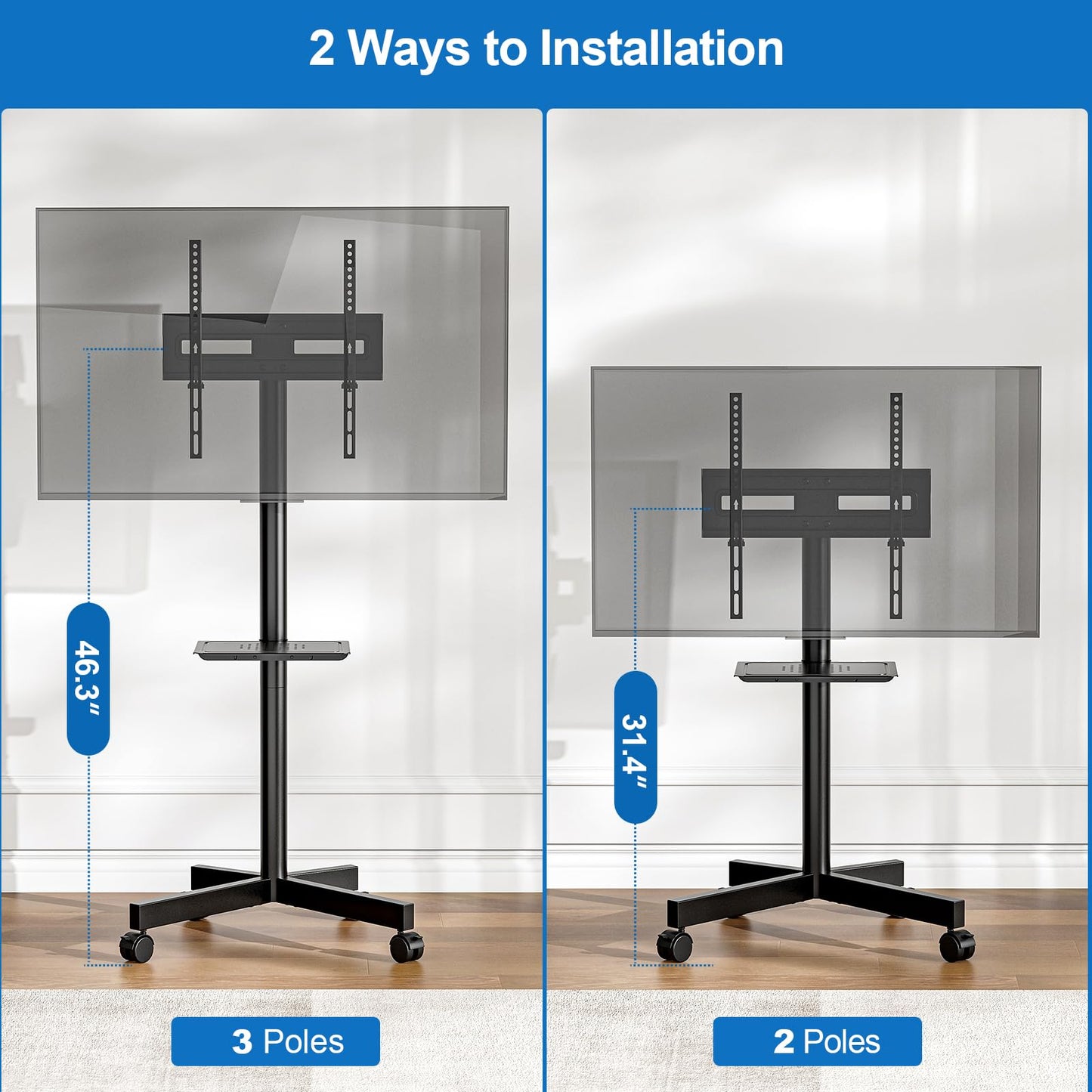 2 Ways to Installation

46.3"

3 Poles

31.4"

2 Poles