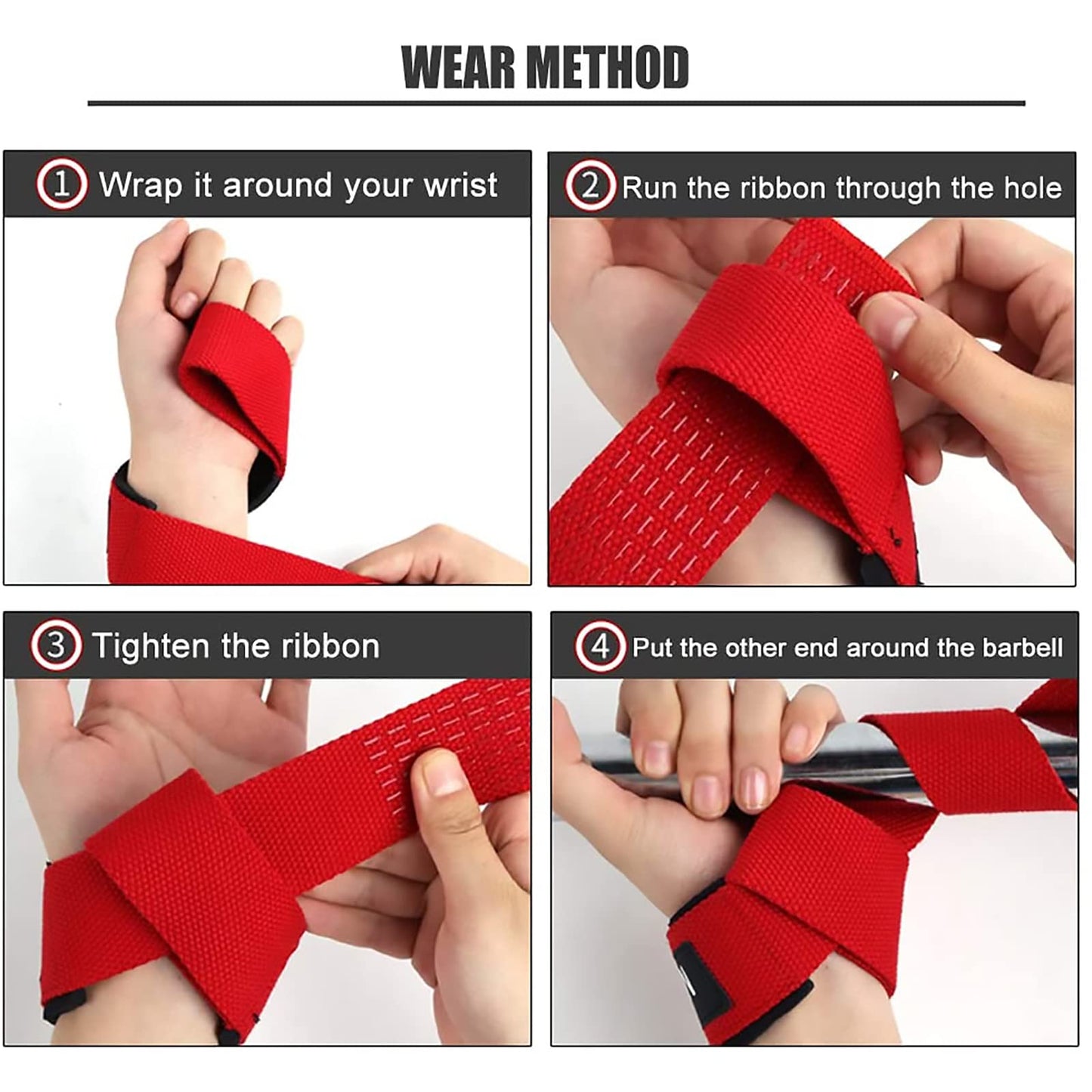 WEAR METHOD

1 Wrap it around your wrist

2 Run the ribbon through the hole

3 Tighten the ribbon

4 Put the other end around the barbell