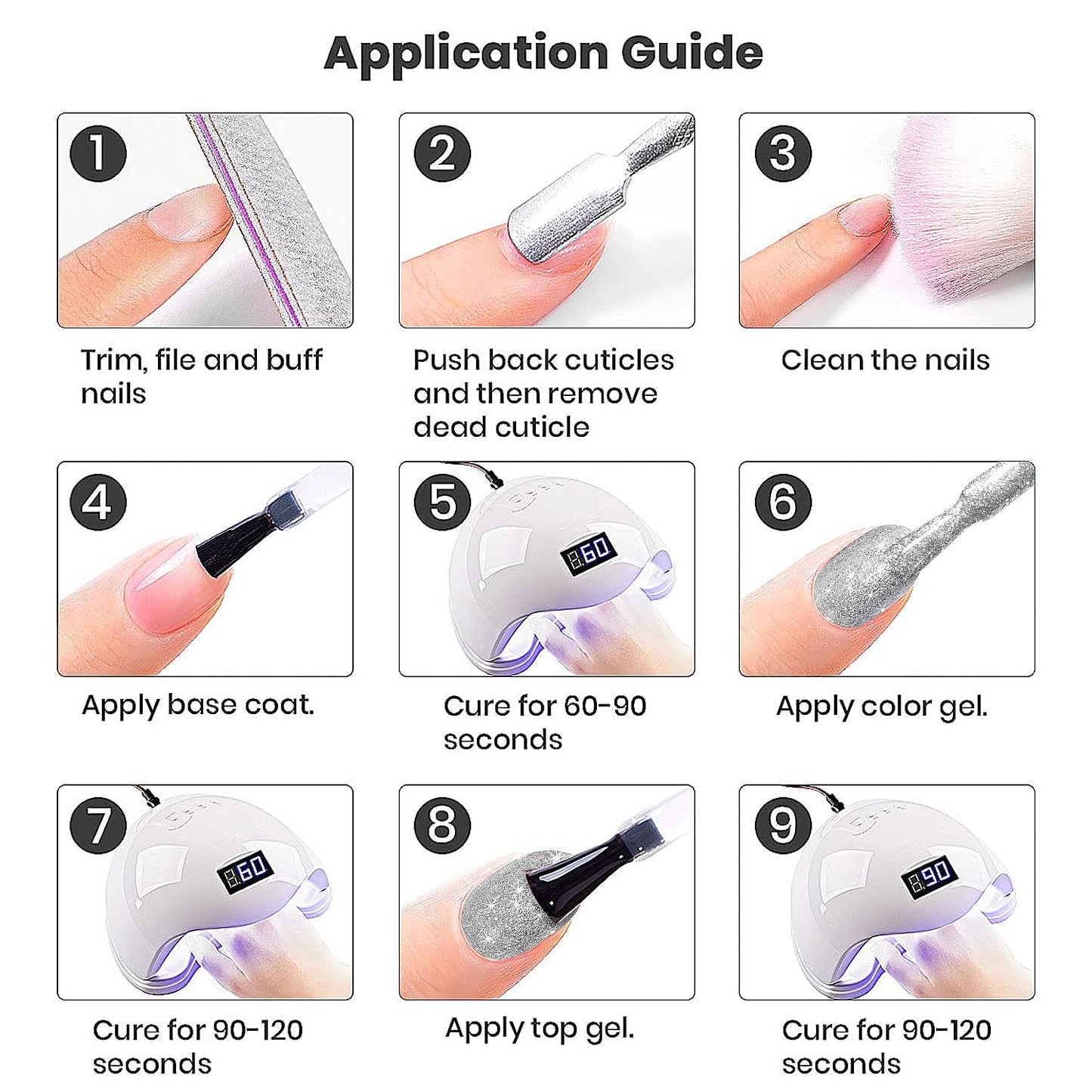 Application Guide

1

Trim, file and buff nails

2

Push back cuticles and then remove dead cuticle

3

Clean the nails

4

Apply base coat.

5

60

Cure for 60-90 seconds

6

Apply color gel.

7

60

Cure for 90-120 seconds

8

Apply top gel.

9

90

Cure for 90-120 seconds