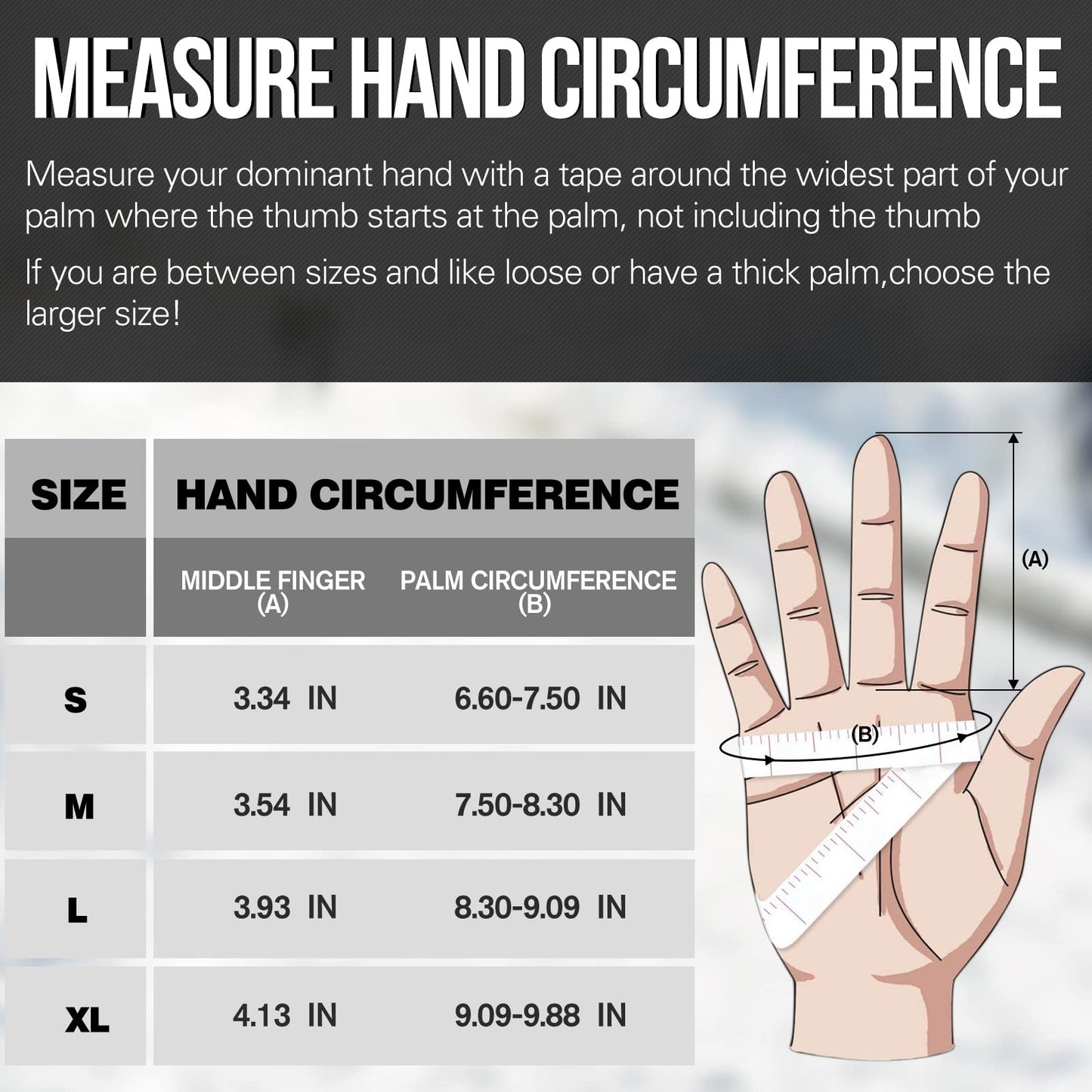 MEASURE HAND CIRCUMFERENCE

Measure your dominant hand with a tape around the widest part of your palm where the thumb starts at the palm, not including the thumb

If you are between sizes and like loose or have a thick palm,choose the larger size!

| SIZE | HAND CIRCUMFERENCE | |
|---|---|---|
| | MIDDLE FINGER (A) | PALM CIRCUMFERENCE (B) |
| S | 3.34 IN | 6.60-7.50 IN |
| M | 3.54 IN | 7.50-8.30 IN |
| L | 3.93 IN | 8.30-9.09 IN |
| XL | 4.13 IN | 9.09-9.88 IN |

(A)

(B)