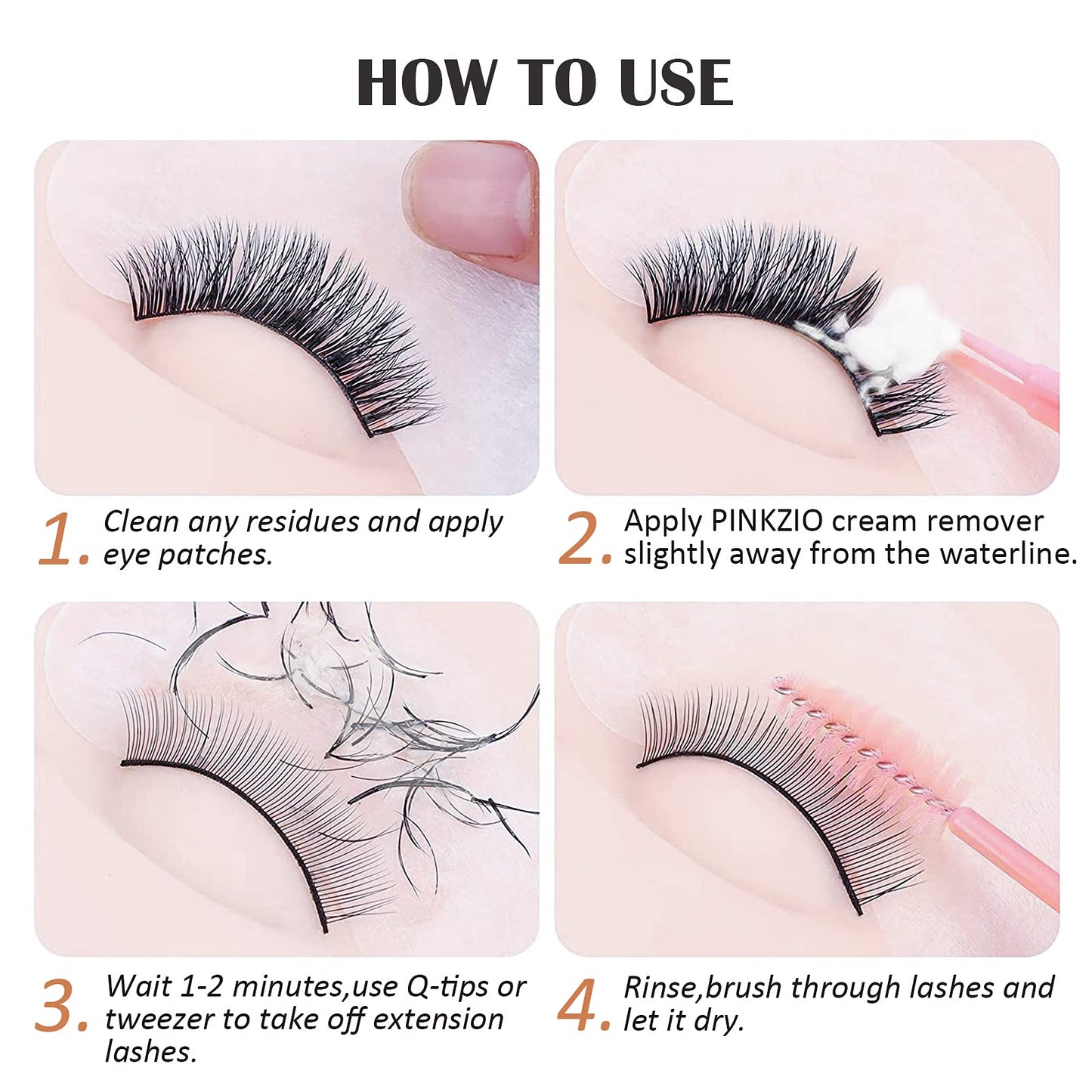 HOW TO USE

1. Clean any residues and apply eye patches.

2. Apply PINKZIO cream remover slightly away from the waterline.

3. Wait 1-2 minutes,use Q-tips or tweezer to take off extension lashes.

4. Rinse,brush through lashes and let it dry.