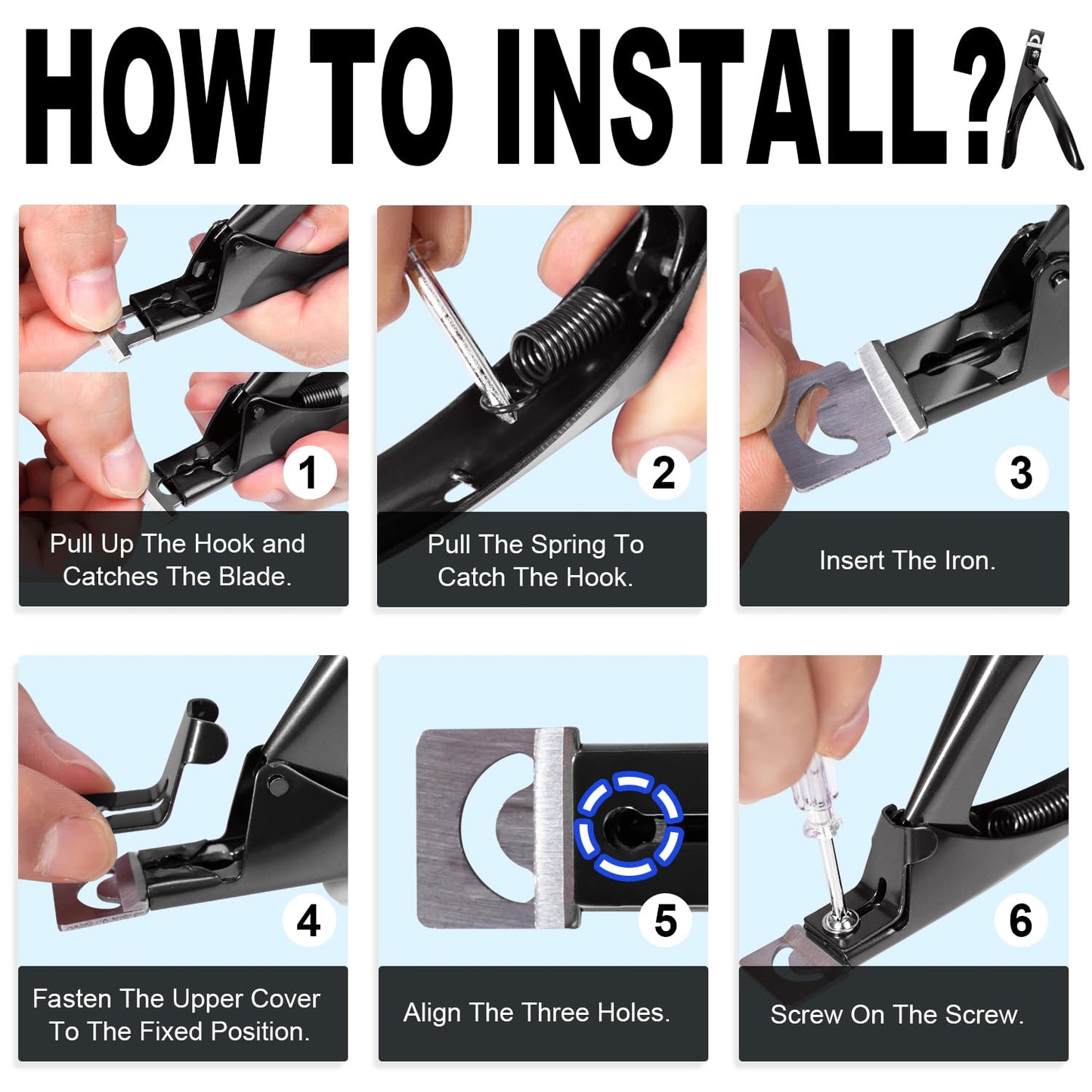 HOW TO INSTALL?

1
Pull Up The Hook and Catches The Blade.

2
Pull The Spring To Catch The Hook.

3
Insert The Iron.

4
Fasten The Upper Cover To The Fixed Position.

5
Align The Three Holes.

6
Screw On The Screw.