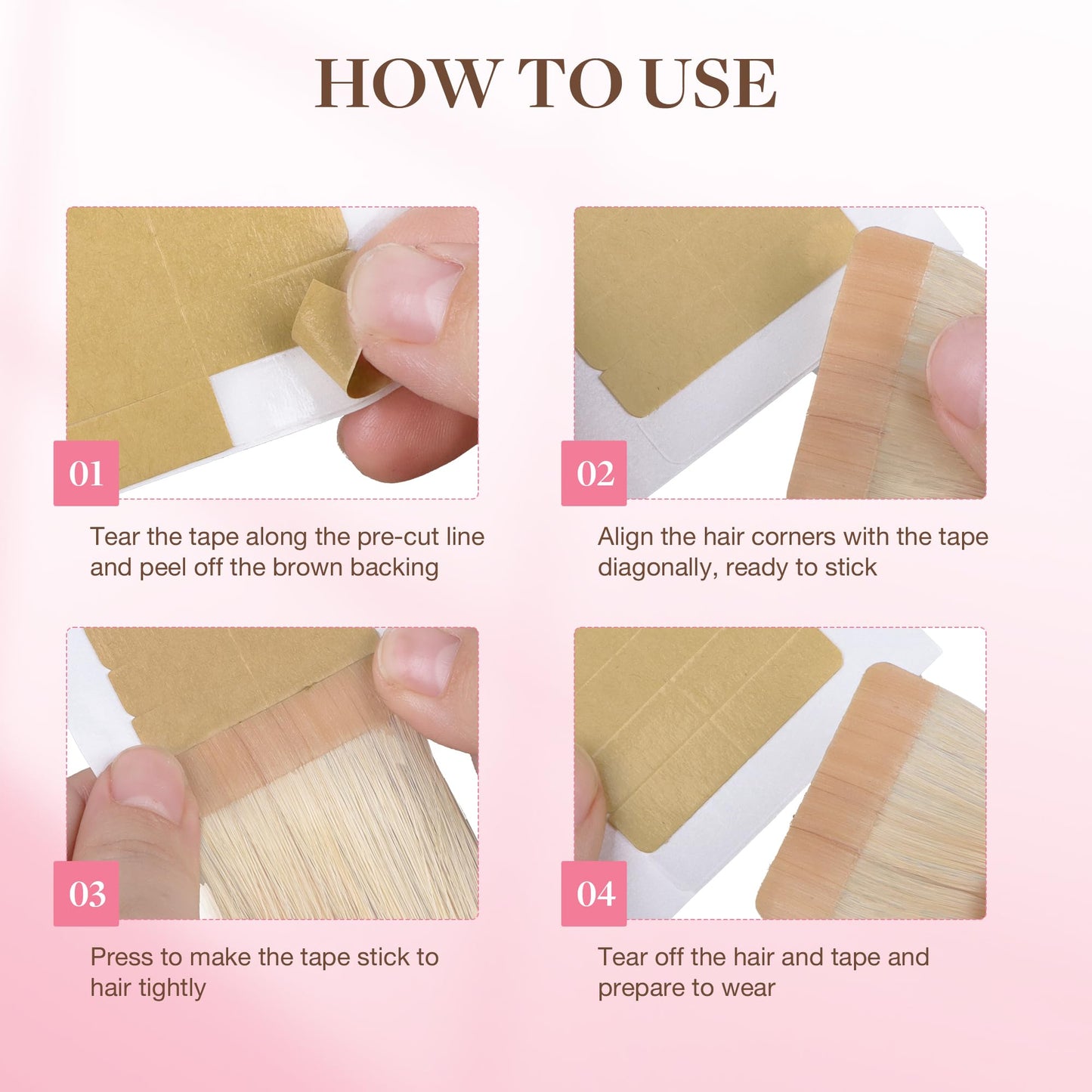 HOW TO USE

01

Tear the tape along the pre-cut line and peel off the brown backing

02

Align the hair corners with the tape diagonally, ready to stick

03

Press to make the tape stick to hair tightly

04

Tear off the hair and tape and prepare to wear