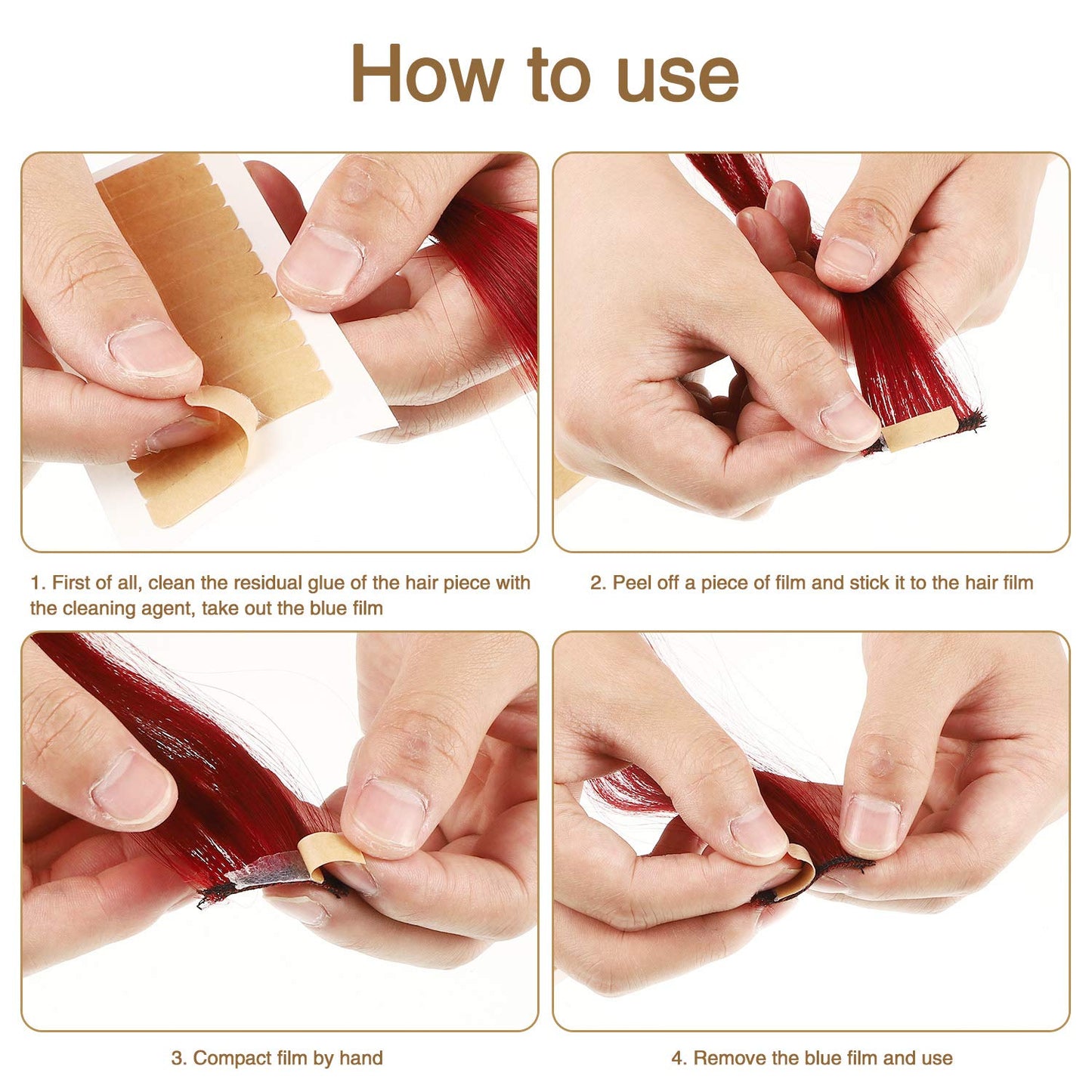 How to use

1. First of all, clean the residual glue of the hair piece with the cleaning agent, take out the blue film

2. Peel off a piece of film and stick it to the hair film

3. Compact film by hand

4. Remove the blue film and use