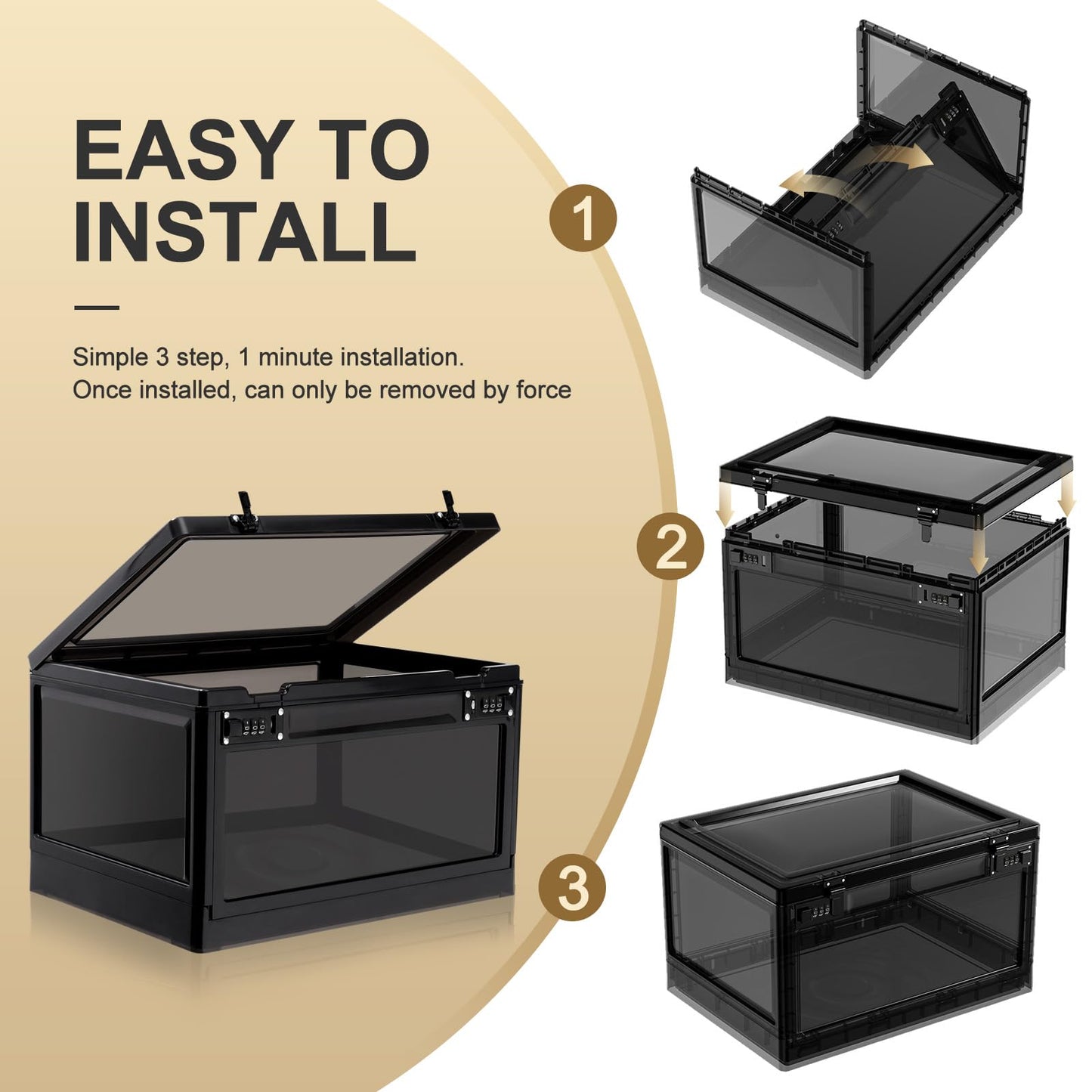 EASY TO INSTALL

Simple 3 step, 1 minute installation.
Once installed, can only be removed by force

1

2

3