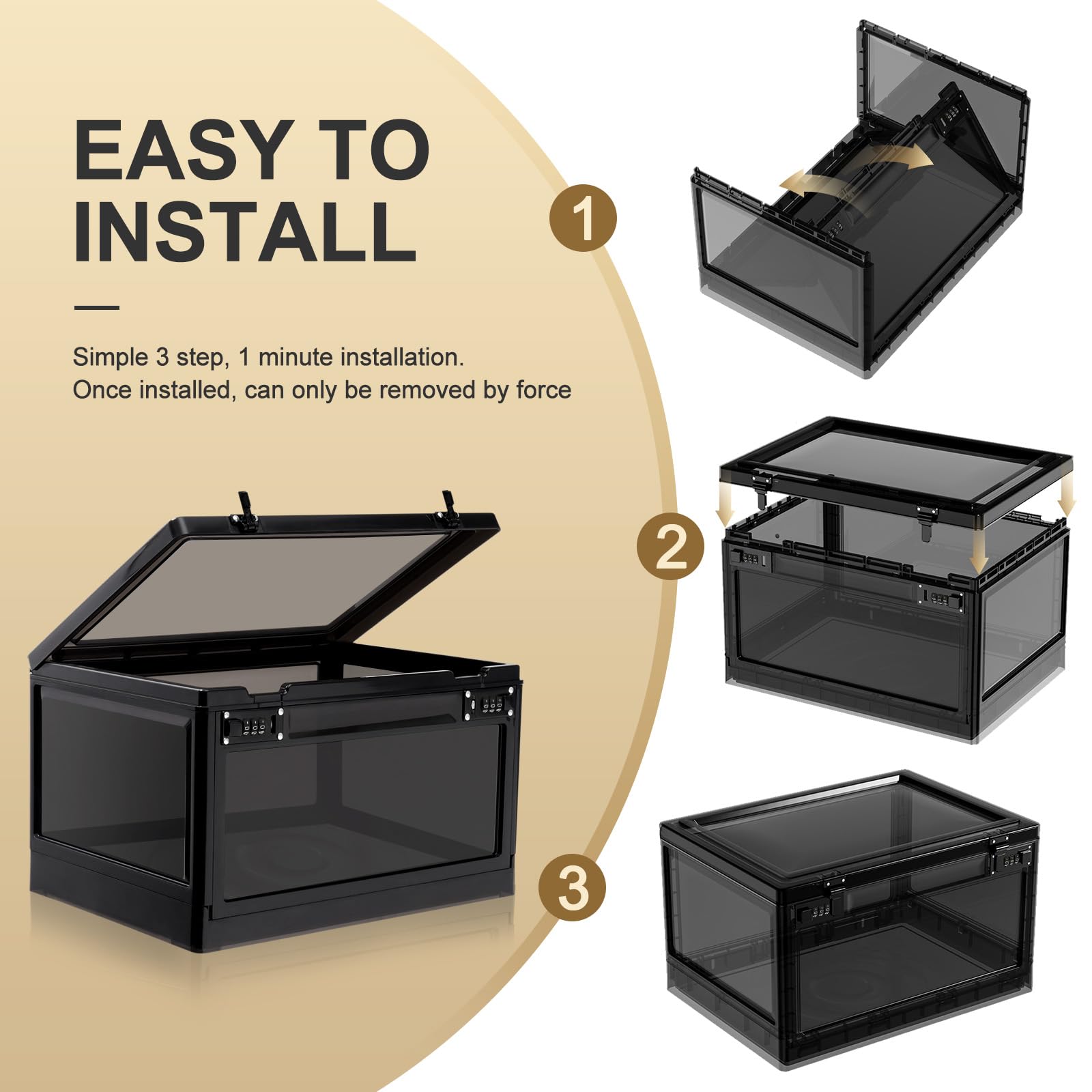 EASY TO INSTALL

Simple 3 step, 1 minute installation.
Once installed, can only be removed by force

1

2

3