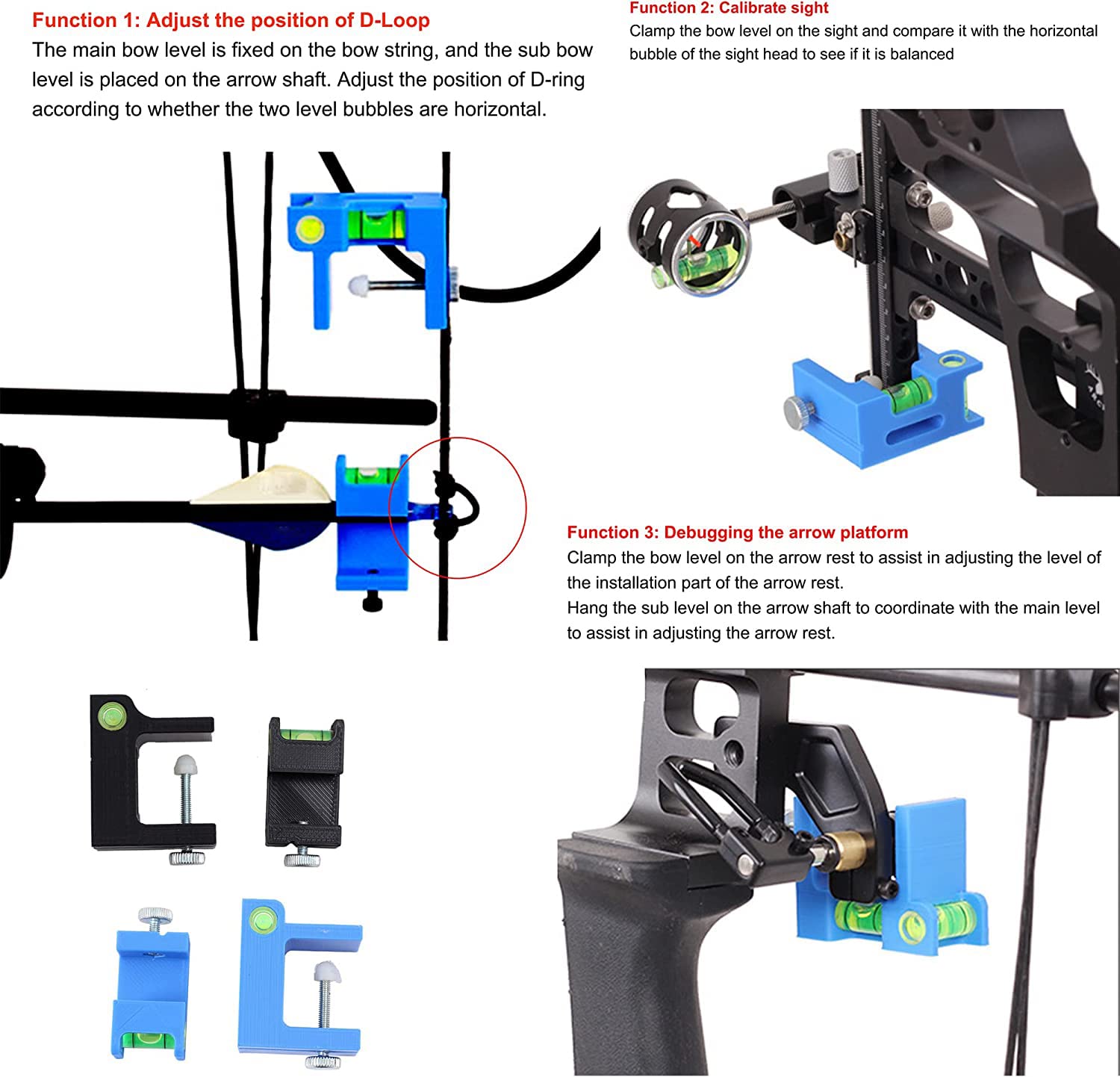 Function 1: Adjust the position of D-Loop
The main bow level is fixed on the bow string, and the sub bow level is placed on the arrow shaft. Adjust the position of D-ring according to whether the two level bubbles are horizontal.

Function 2: Calibrate sight
Clamp the bow level on the sight and compare it with the horizontal bubble of the sight head to see if it is balanced

Function 3: Debugging the arrow platform
Clamp the bow level on the arrow rest to assist in adjusting the level of the installation part of the arrow rest.
Hang the sub level on the arrow shaft to coordinate with the main level to assist in adjusting the arrow rest.