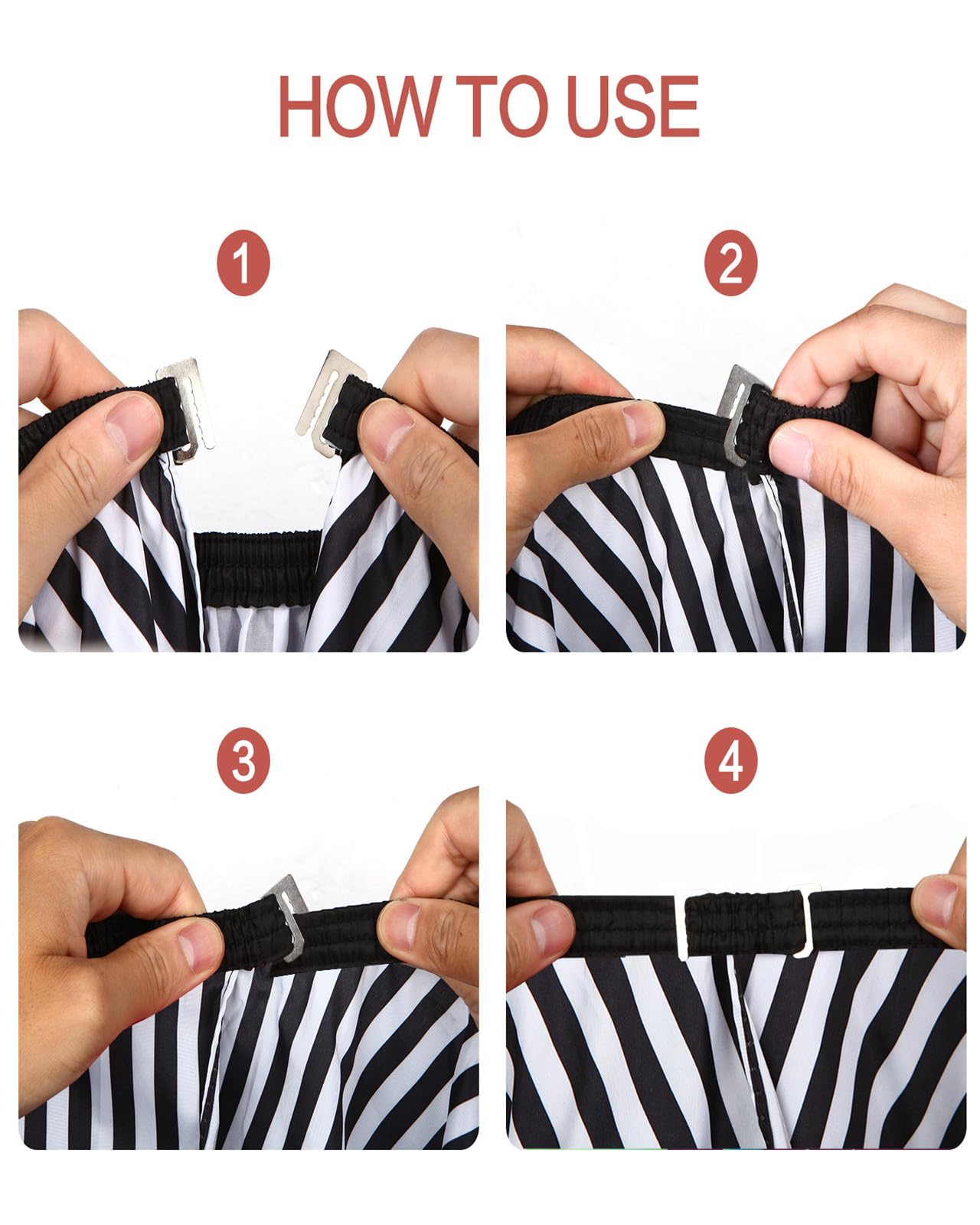 HOW TO USE

1

2

3

4