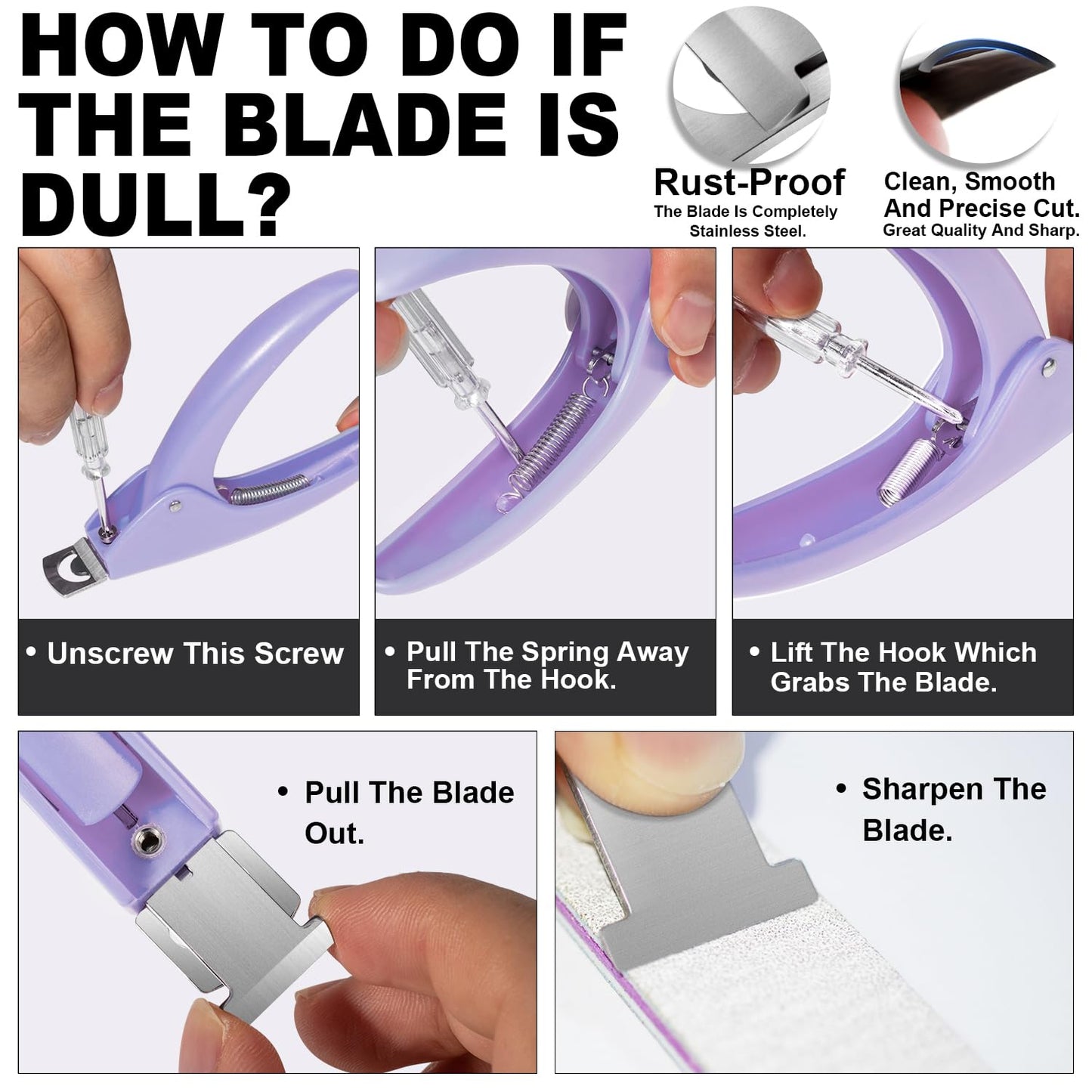 HOW TO DO IF THE BLADE IS DULL?

Rust-Proof
The Blade Is Completely Stainless Steel.

Clean, Smooth And Precise Cut.
Great Quality And Sharp.

• Unscrew This Screw

• Pull The Spring Away From The Hook.

• Lift The Hook Which Grabs The Blade.

• Pull The Blade Out.

• Sharpen The Blade.