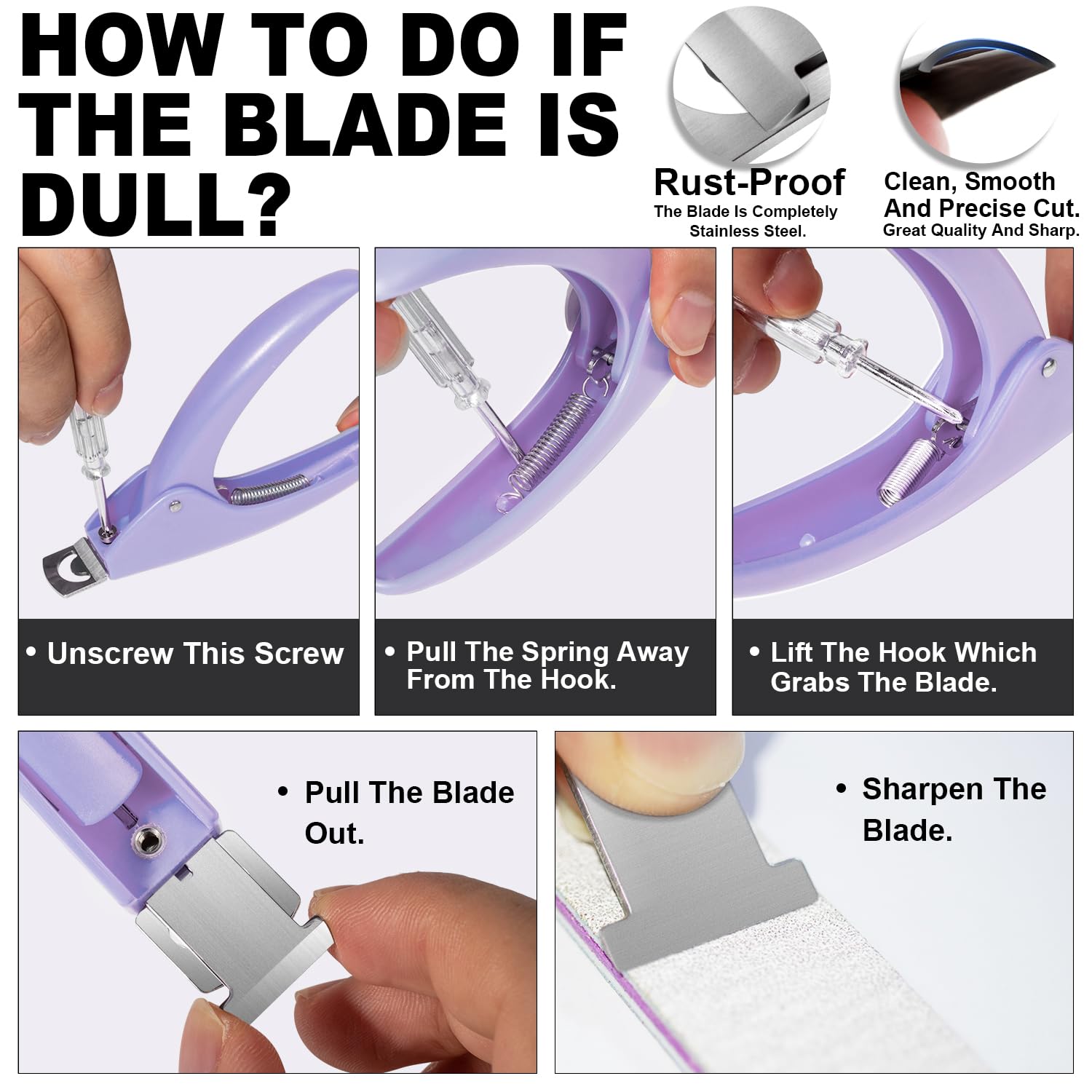 HOW TO DO IF THE BLADE IS DULL?

Rust-Proof
The Blade Is Completely Stainless Steel.

Clean, Smooth And Precise Cut.
Great Quality And Sharp.

• Unscrew This Screw

• Pull The Spring Away From The Hook.

• Lift The Hook Which Grabs The Blade.

• Pull The Blade Out.

• Sharpen The Blade.