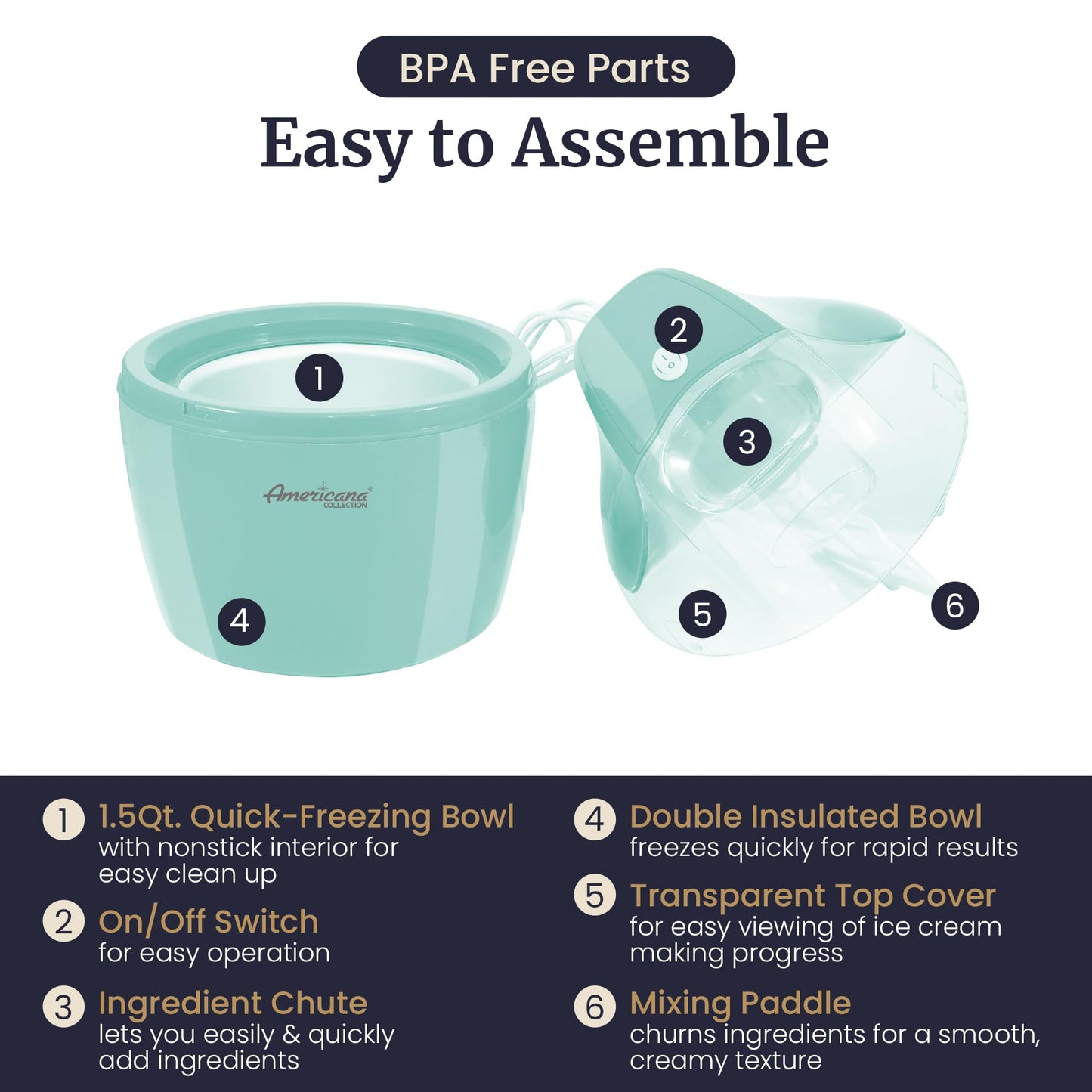 BPA Free Parts

Easy to Assemble

1

2

3

Americana® COLLECTION

4

5

6

1 1.5Qt. Quick-Freezing Bowl
with nonstick interior for easy clean up

2 On/Off Switch
for easy operation

3 Ingredient Chute
lets you easily & quickly add ingredients

4 Double Insulated Bowl
freezes quickly for rapid results

5 Transparent Top Cover
for easy viewing of ice cream making progress

6 Mixing Paddle
churns ingredients for a smooth, creamy texture