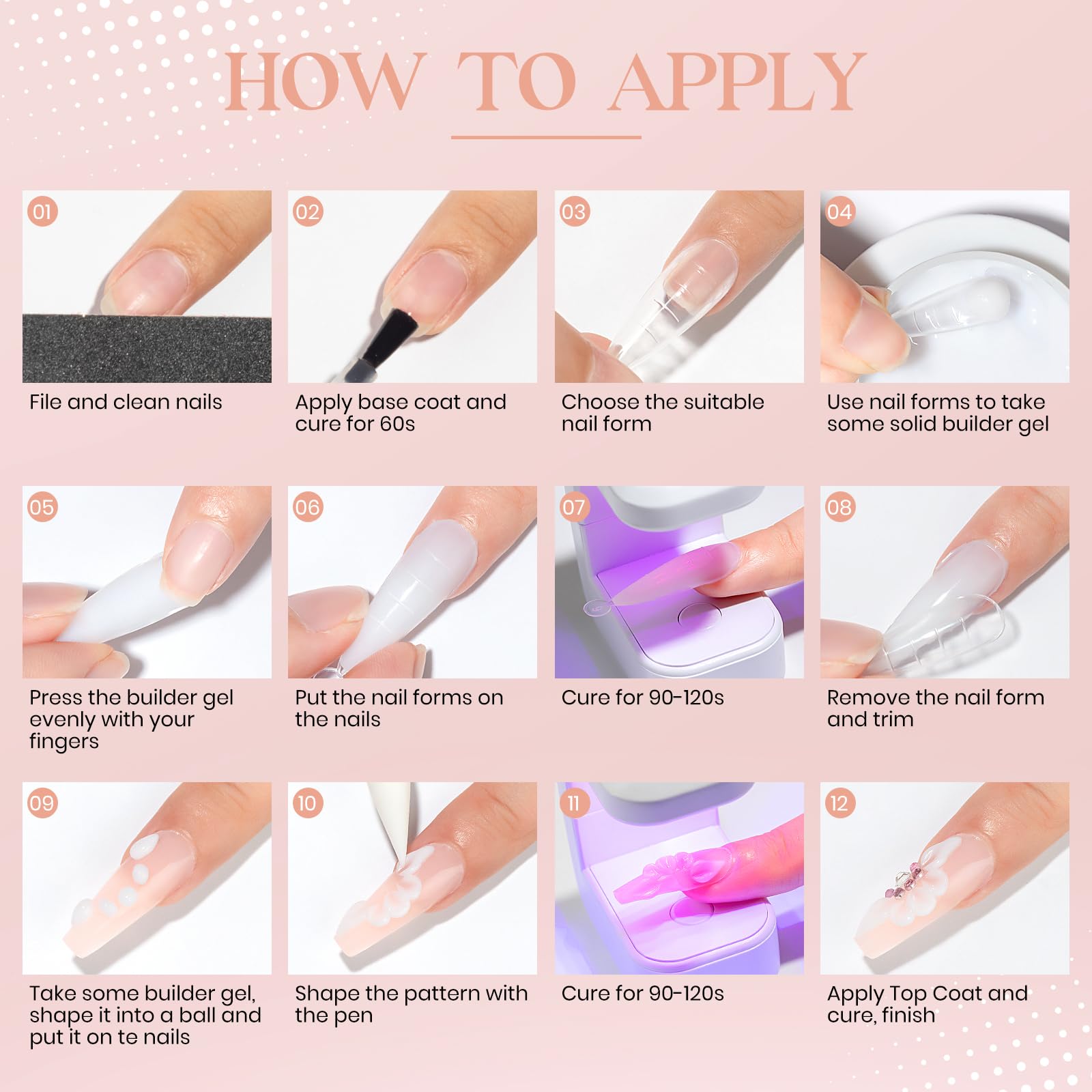 HOW TO APPLY

01
File and clean nails

02
Apply base coat and cure for 60s

03
Choose the suitable nail form

04
Use nail forms to take some solid builder gel

05
Press the builder gel evenly with your fingers

06
Put the nail forms on the nails

07
Cure for 90-120s

08
Remove the nail form and trim

09
Take some builder gel, shape it into a ball and put it on te nails

10
Shape the pattern with the pen

11
Cure for 90-120s

12
Apply Top Coat and cure, finish