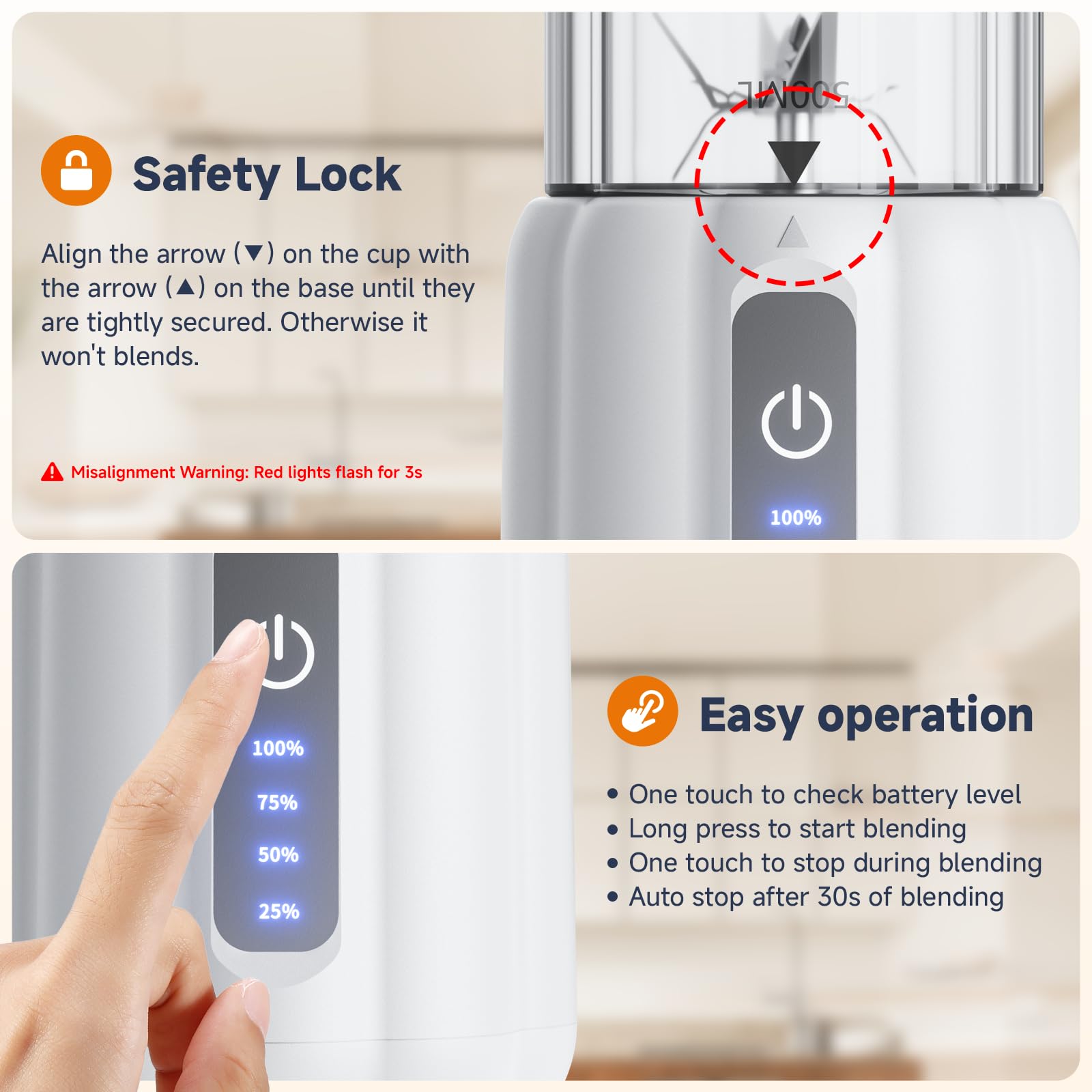 Safety Lock

Align the arrow (▼) on the cup with the arrow (▲) on the base until they are tightly secured. Otherwise it won't blends.

Misalignment Warning: Red lights flash for 3s

500ML

100%

100%

75%

50%

25%

Easy operation

• One touch to check battery level
• Long press to start blending
• One touch to stop during blending
• Auto stop after 30s of blending