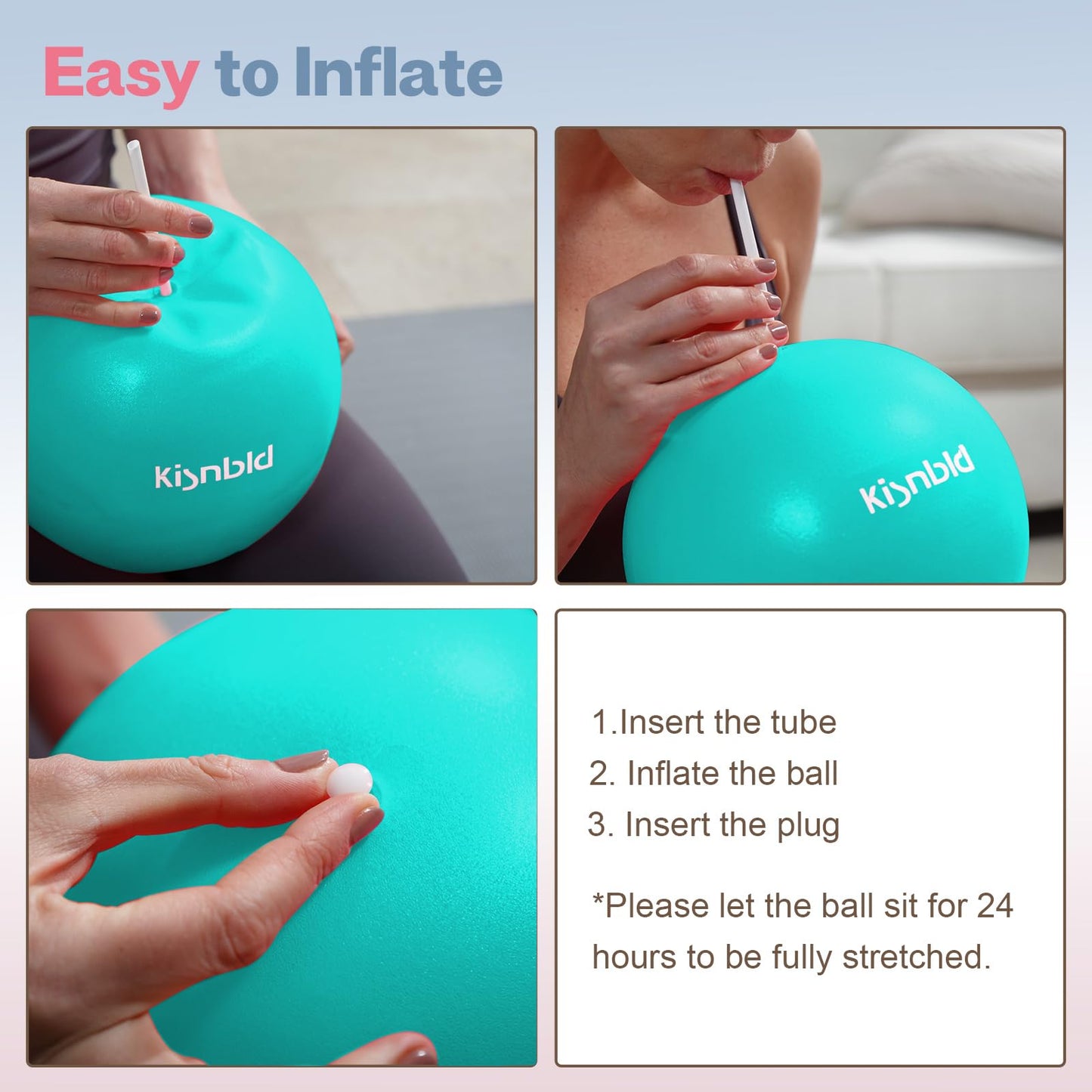 Easy to Inflate

Kisnbld

Kisnbld

1.Insert the tube
2. Inflate the ball
3. Insert the plug

*Please let the ball sit for 24 hours to be fully stretched.