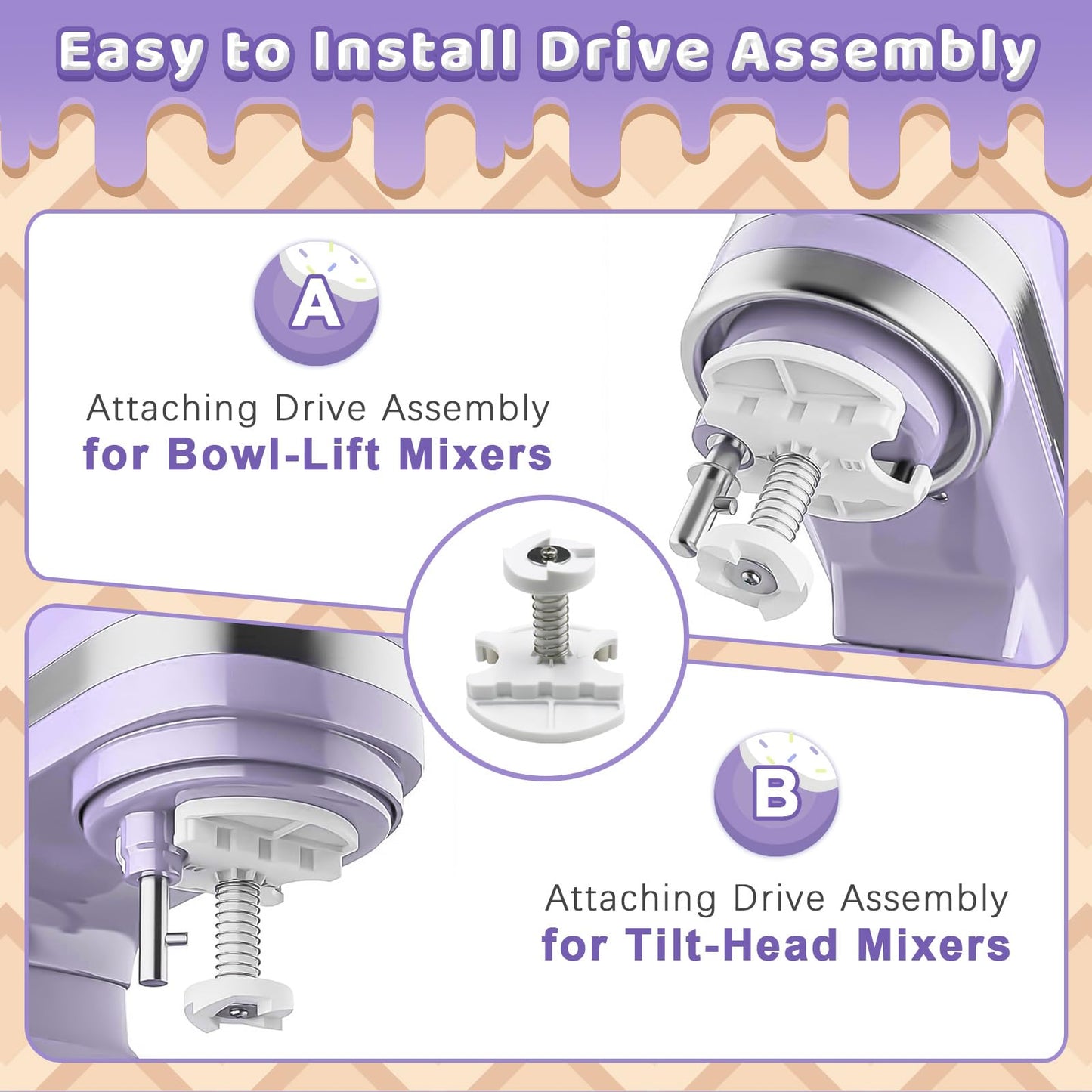 Easy to Install Drive Assembly

A

Attaching Drive Assembly
for Bowl-Lift Mixers

B

Attaching Drive Assembly
for Tilt-Head Mixers