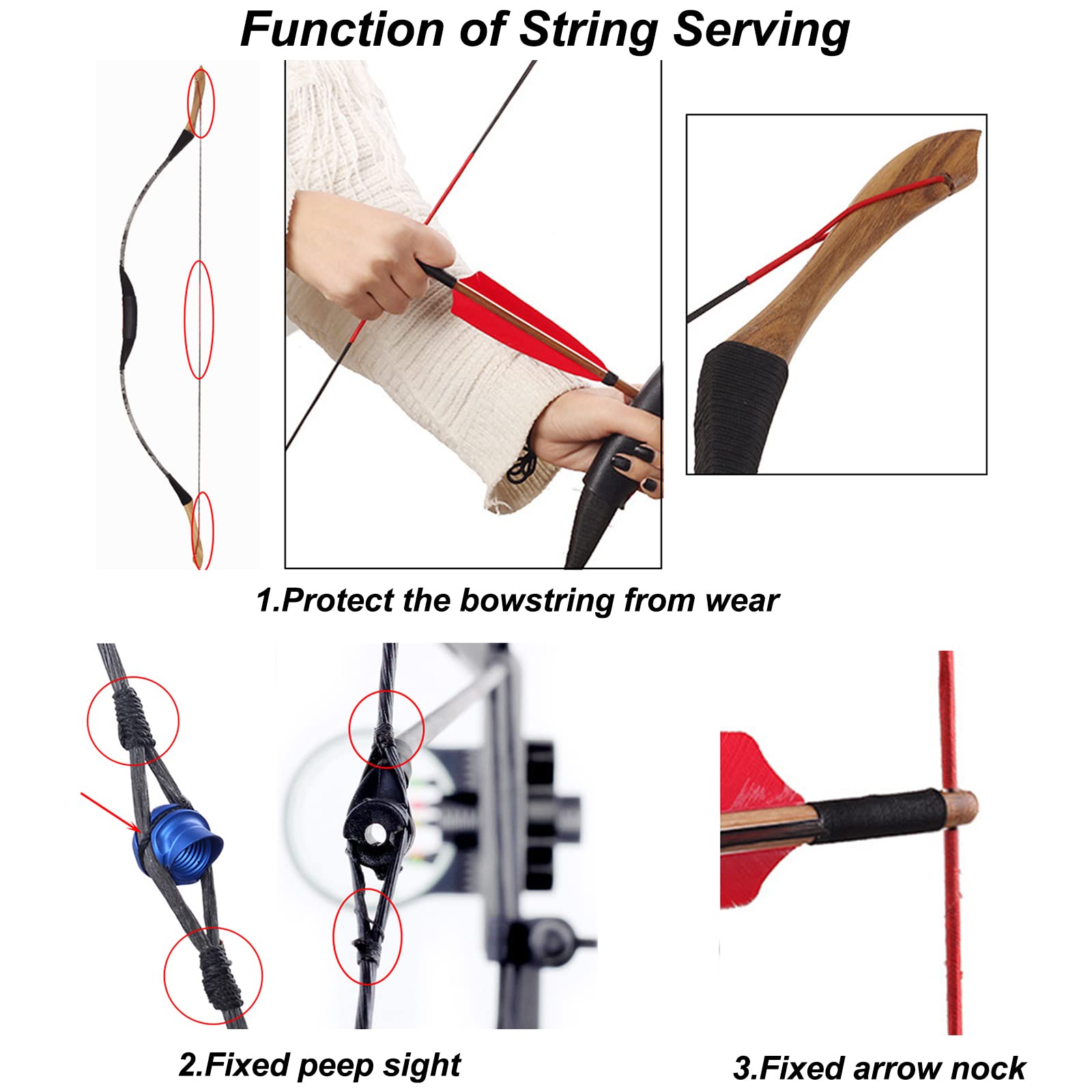 Function of String Serving

1.Protect the bowstring from wear

2.Fixed peep sight

3.Fixed arrow nock