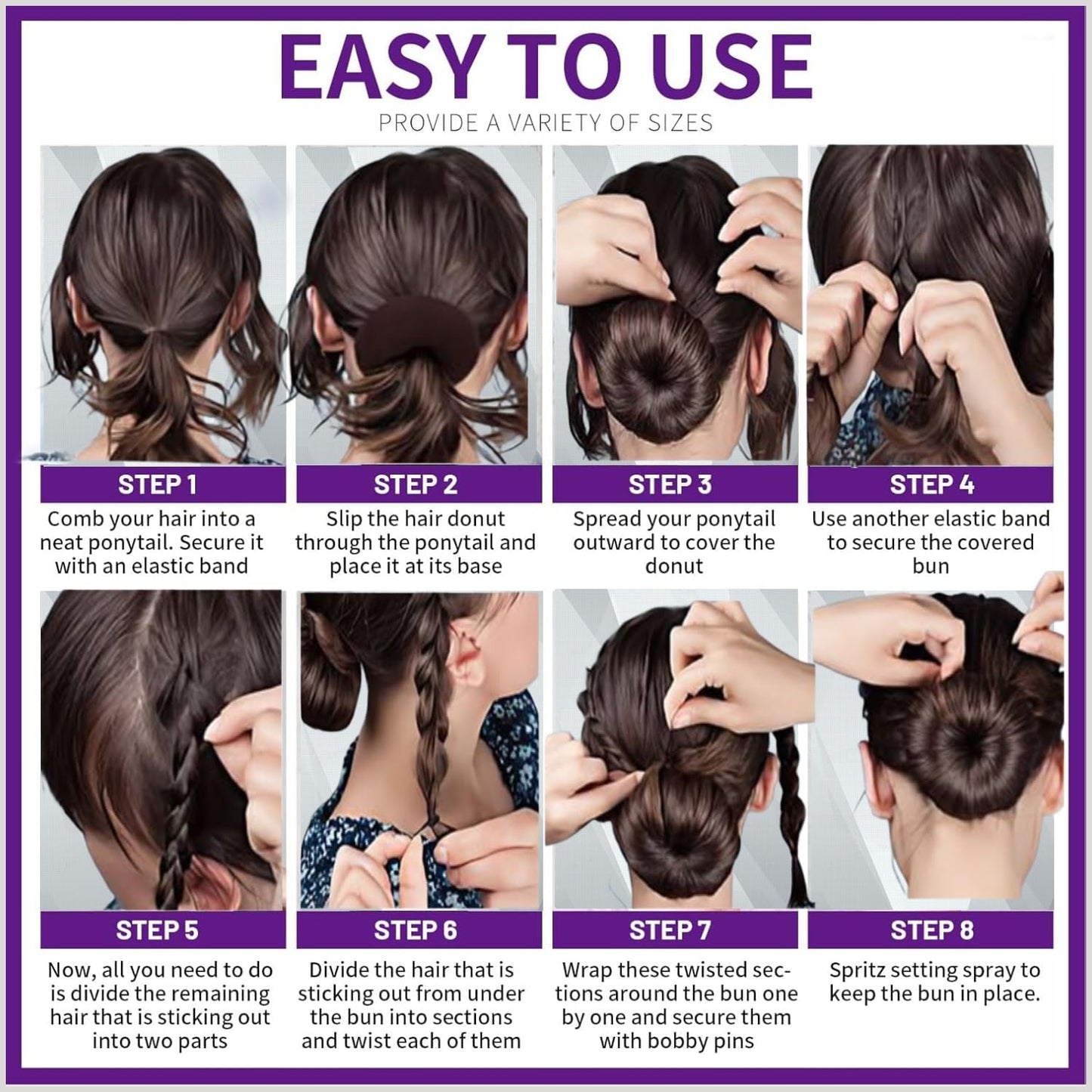 EASY TO USE

PROVIDE A VARIETY OF SIZES

STEP 1

Comb your hair into a neat ponytail. Secure it with an elastic band

STEP 2

Slip the hair donut through the ponytail and place it at its base

STEP 3

Spread your ponytail outward to cover the donut

STEP 4

Use another elastic band to secure the covered bun

STEP 5

Now, all you need to do is divide the remaining hair that is sticking out into two parts

STEP 6

Divide the hair that is sticking out from under the bun into sections and twist each of them

STEP 7

Wrap these twisted sections around the bun one by one and secure them with bobby pins

STEP 8

Spritz setting spray to keep the bun in place.