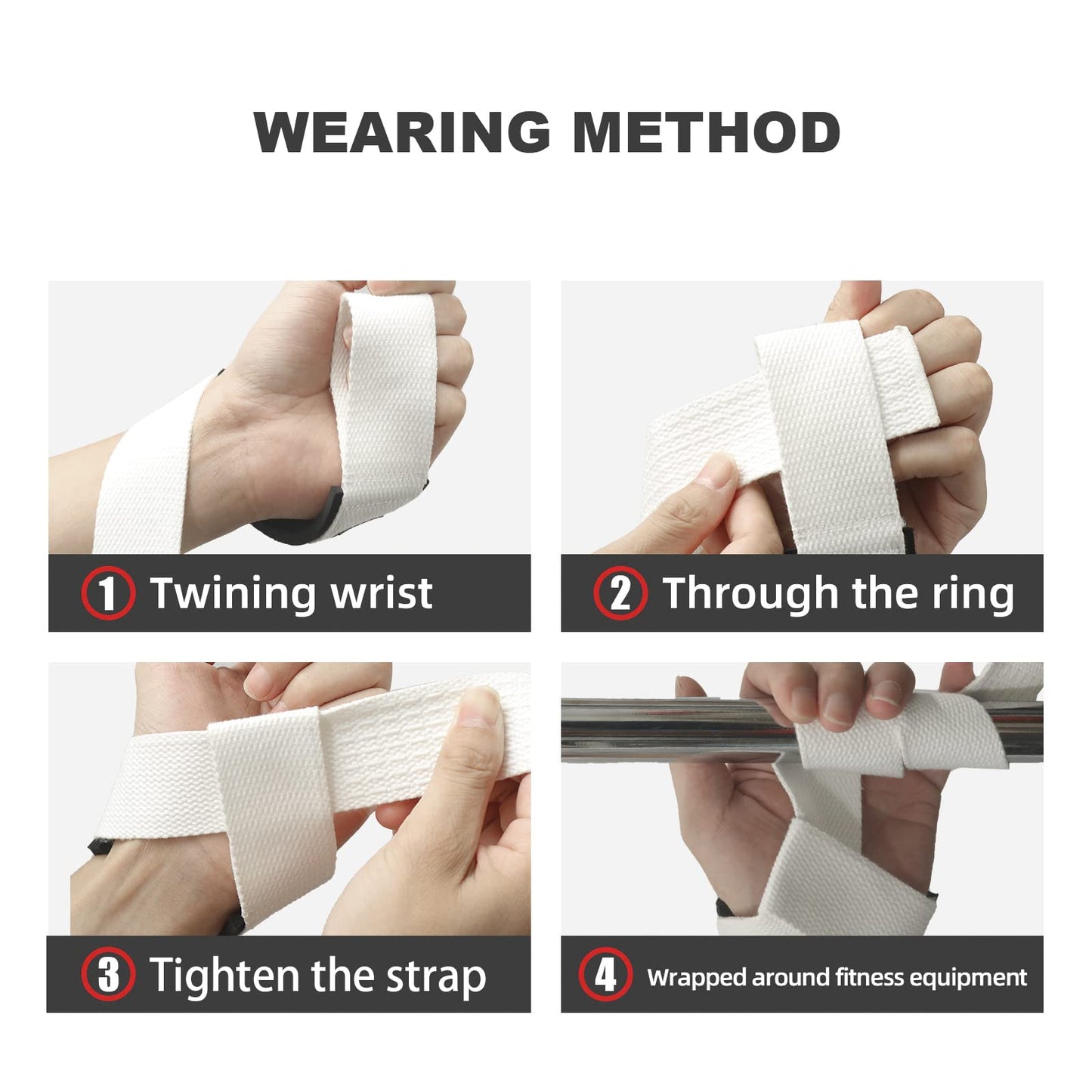 WEARING METHOD

1 Twining wrist

2 Through the ring

3 Tighten the strap

4 Wrapped around fitness equipment