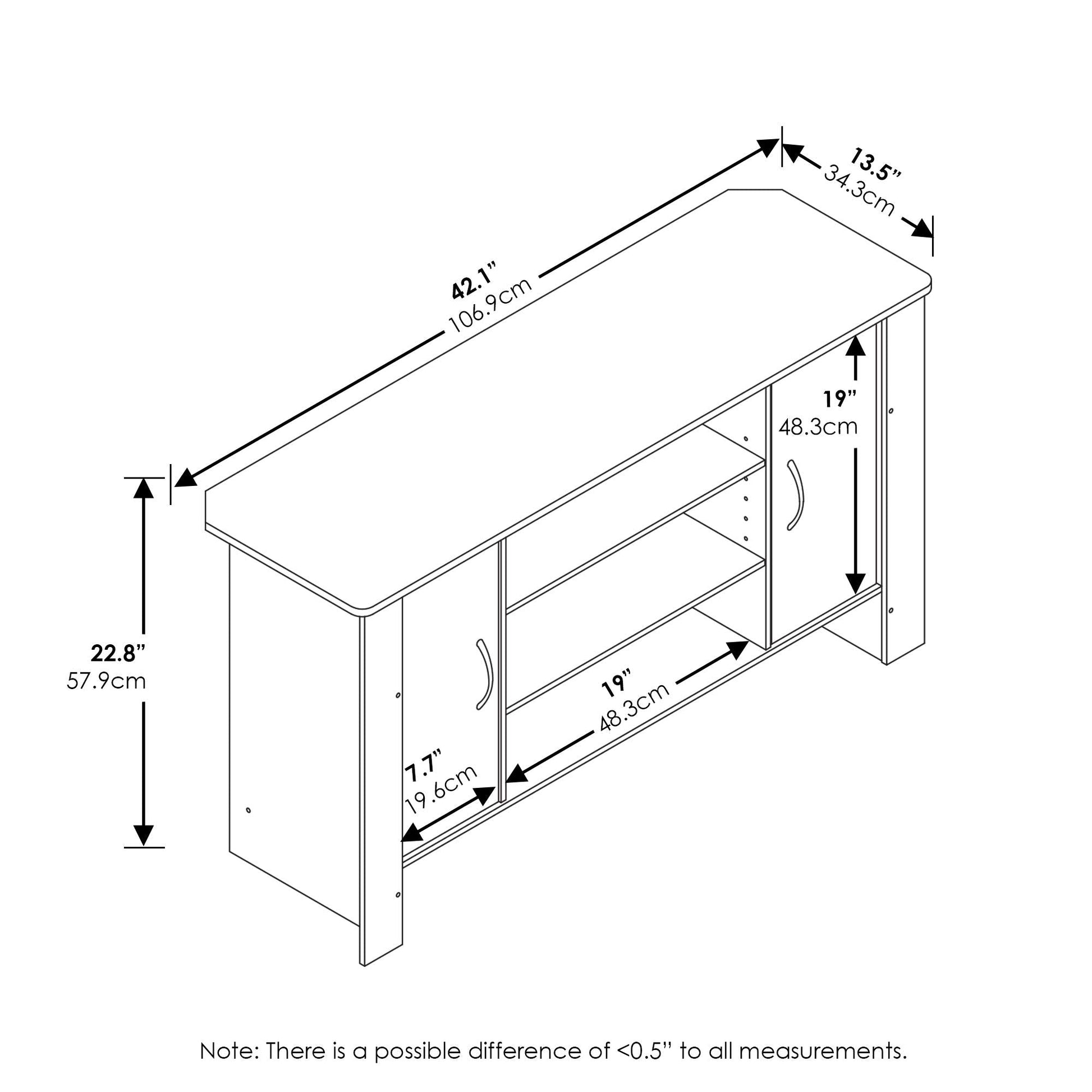 13.5”
34.3cm

42.1”
106.9cm

19”
48.3cm

22.8”
57.9cm

19”
48.3cm

7.7”
19.6cm

Note: There is a possible difference of <0.5” to all measurements.