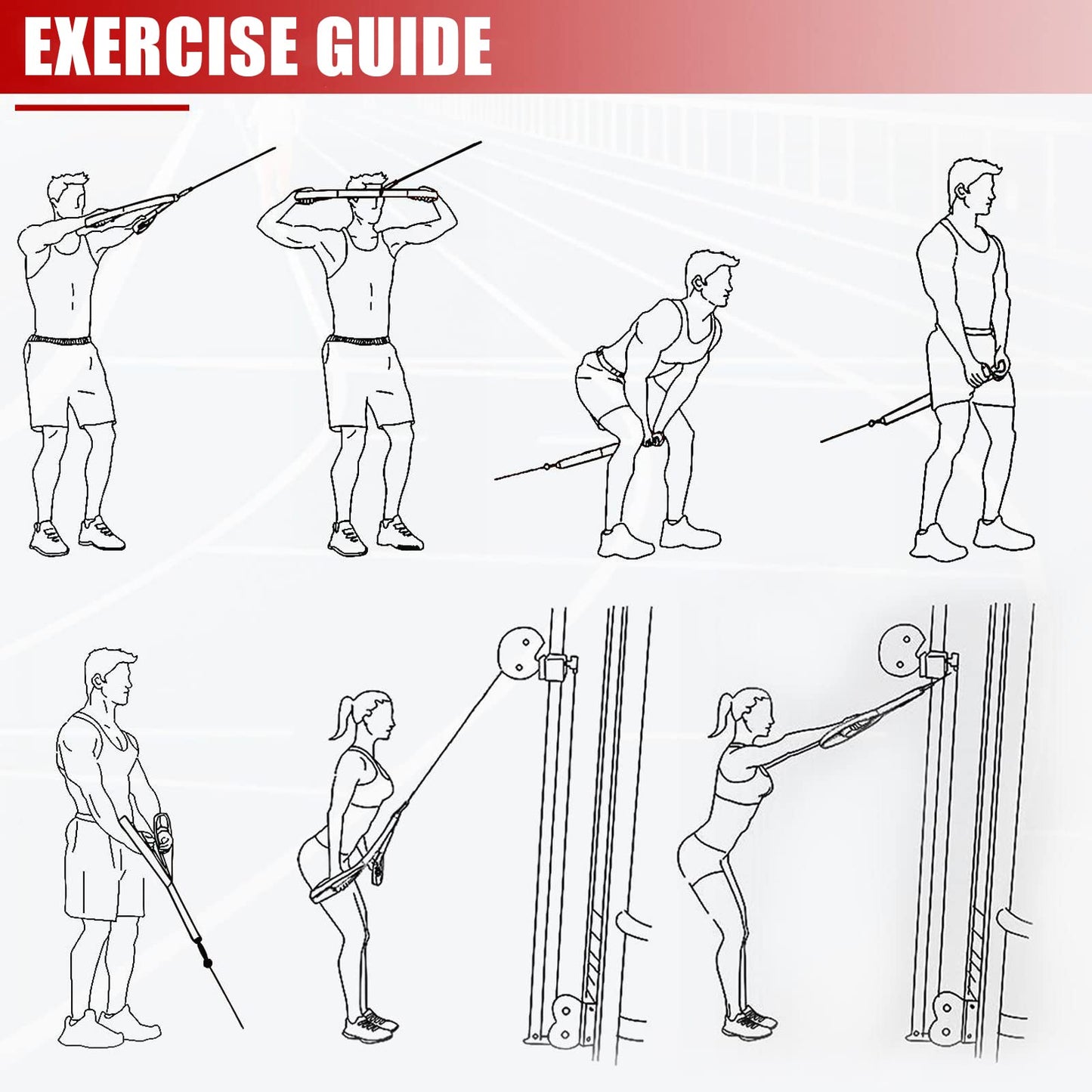 EXERCISE GUIDE