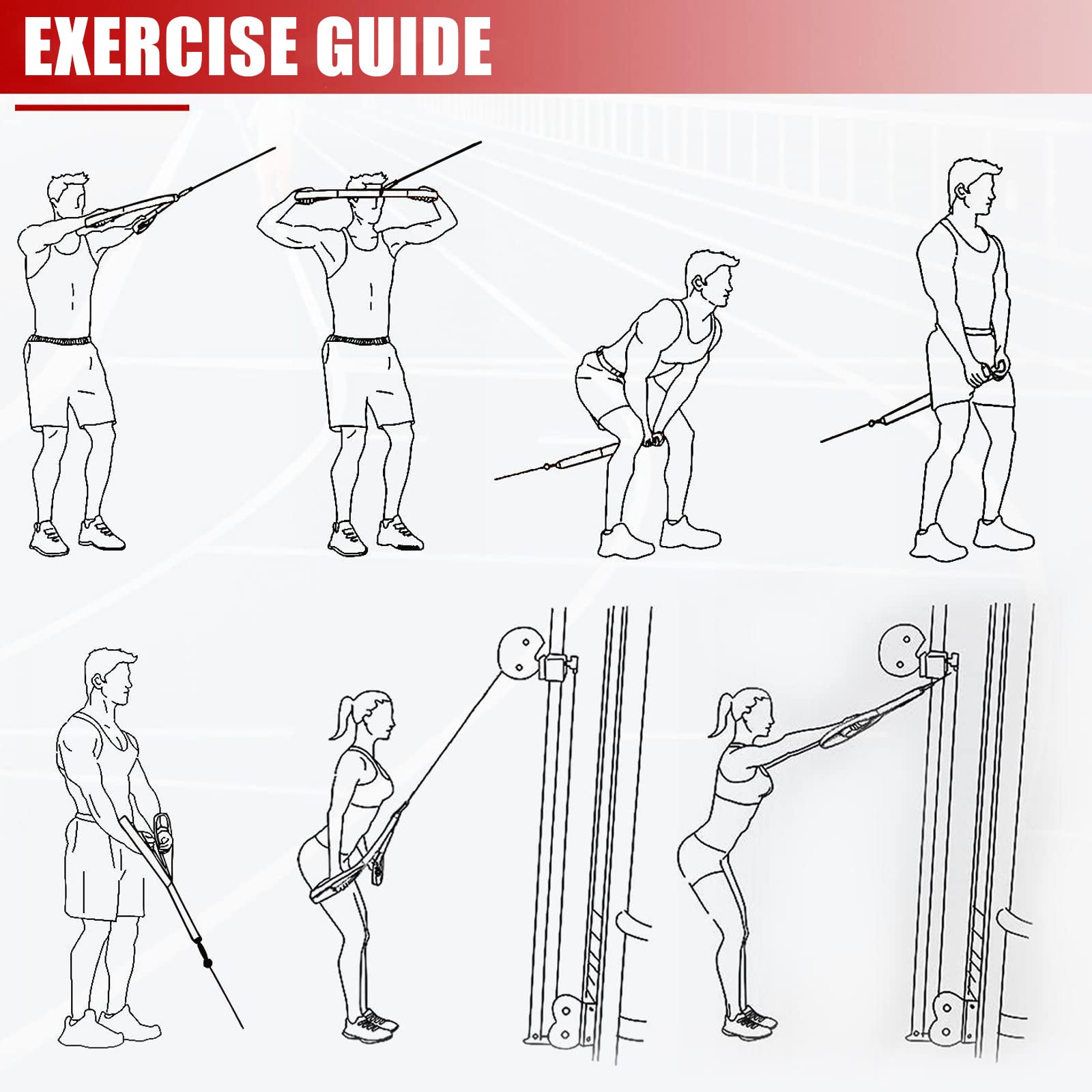 EXERCISE GUIDE