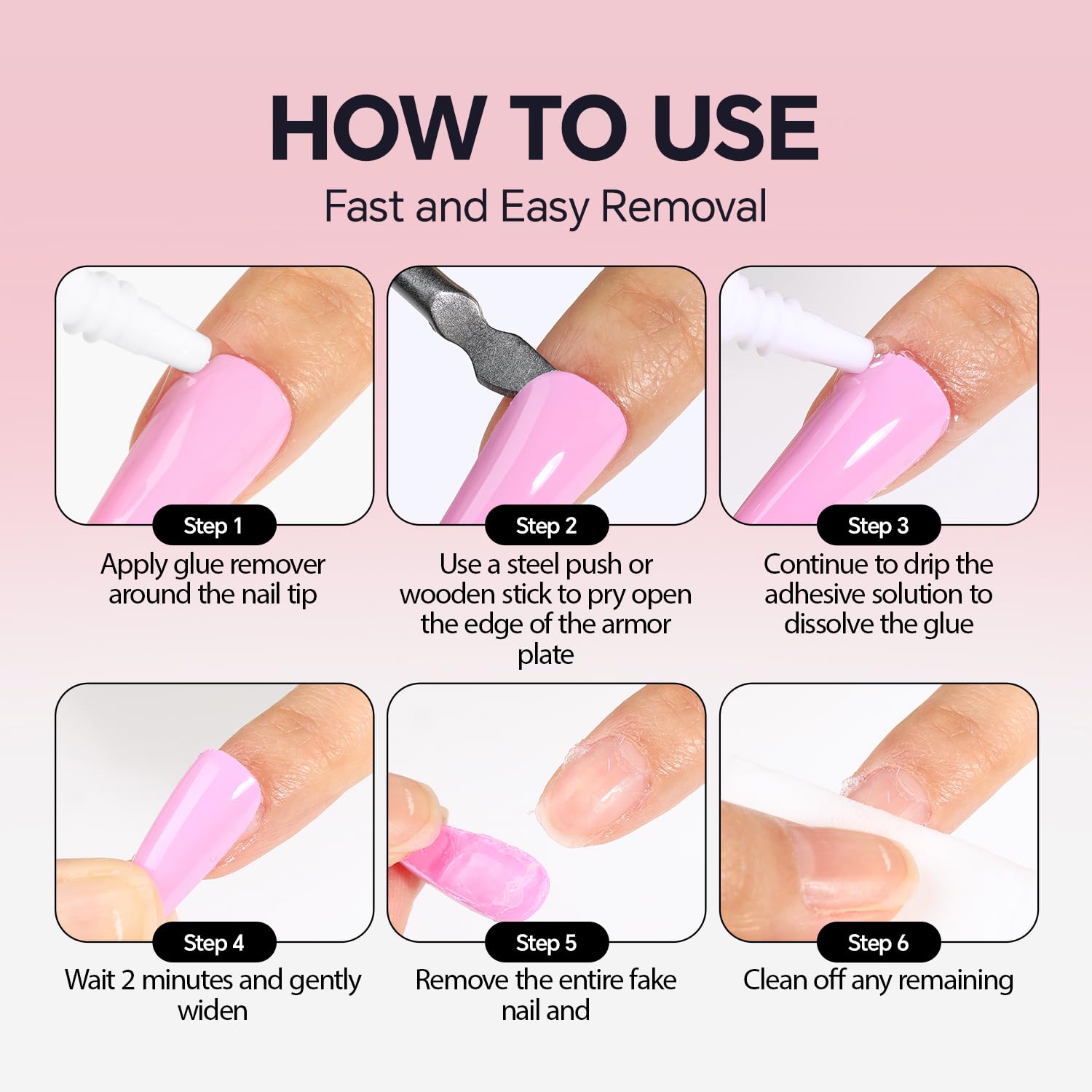 HOW TO USE

Fast and Easy Removal

Step 1

Apply glue remover around the nail tip

Step 2

Use a steel push or wooden stick to pry open the edge of the armor plate

Step 3

Continue to drip the adhesive solution to dissolve the glue

Step 4

Wait 2 minutes and gently widen

Step 5

Remove the entire fake nail and

Step 6

Clean off any remaining