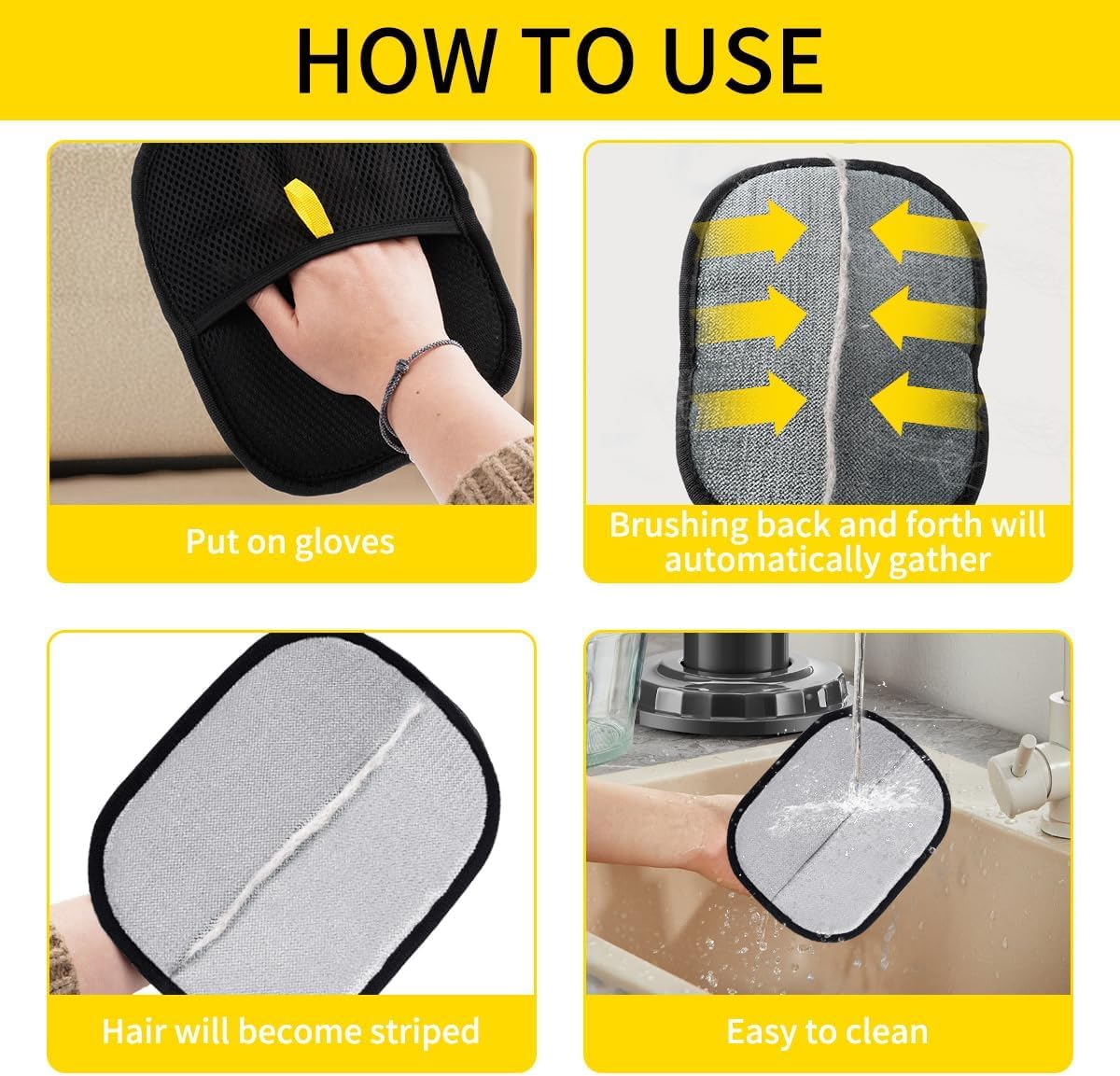 HOW TO USE

Put on gloves

Brushing back and forth will automatically gather

Hair will become striped

Easy to clean