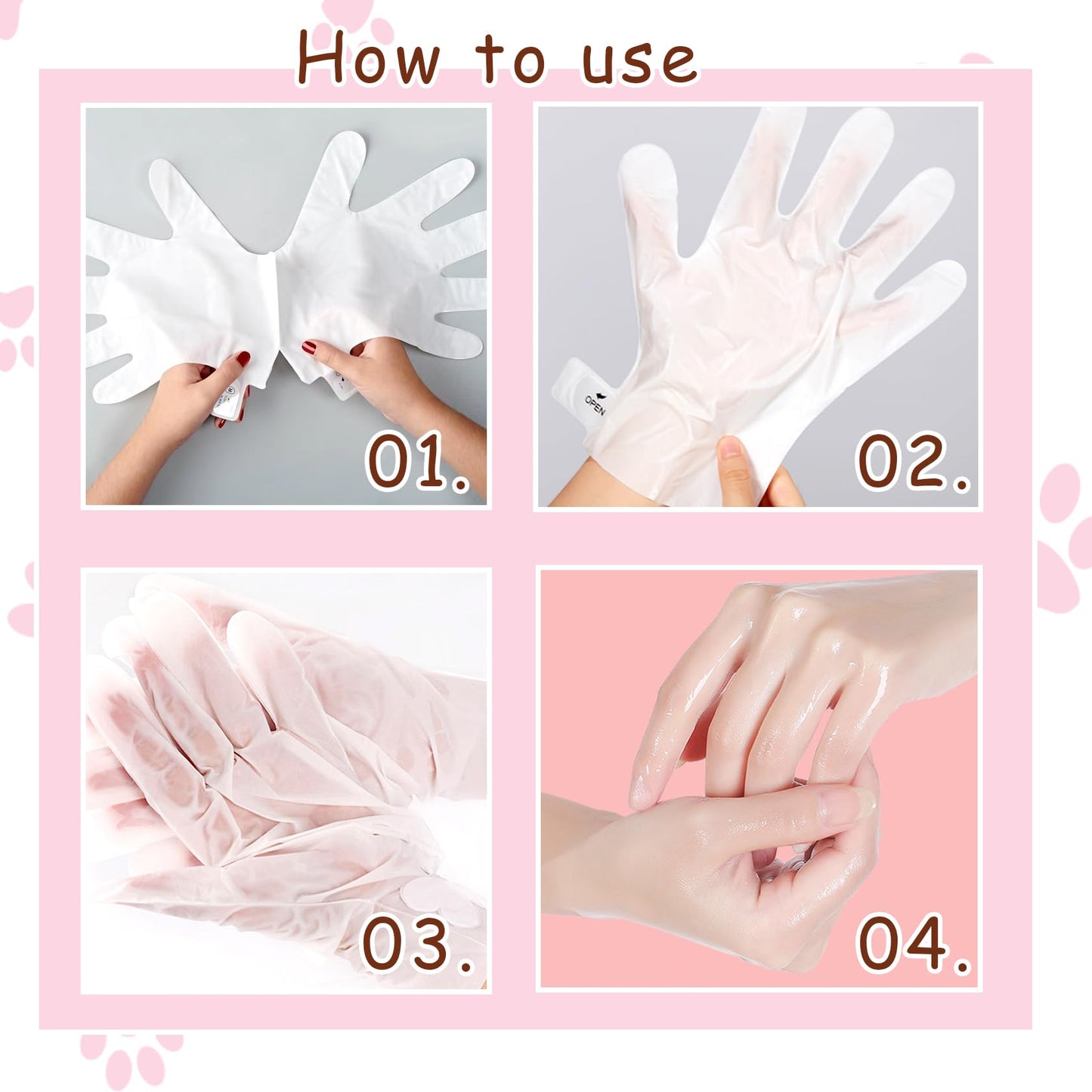 How to use

01.

OPEN

02.

03.

04.