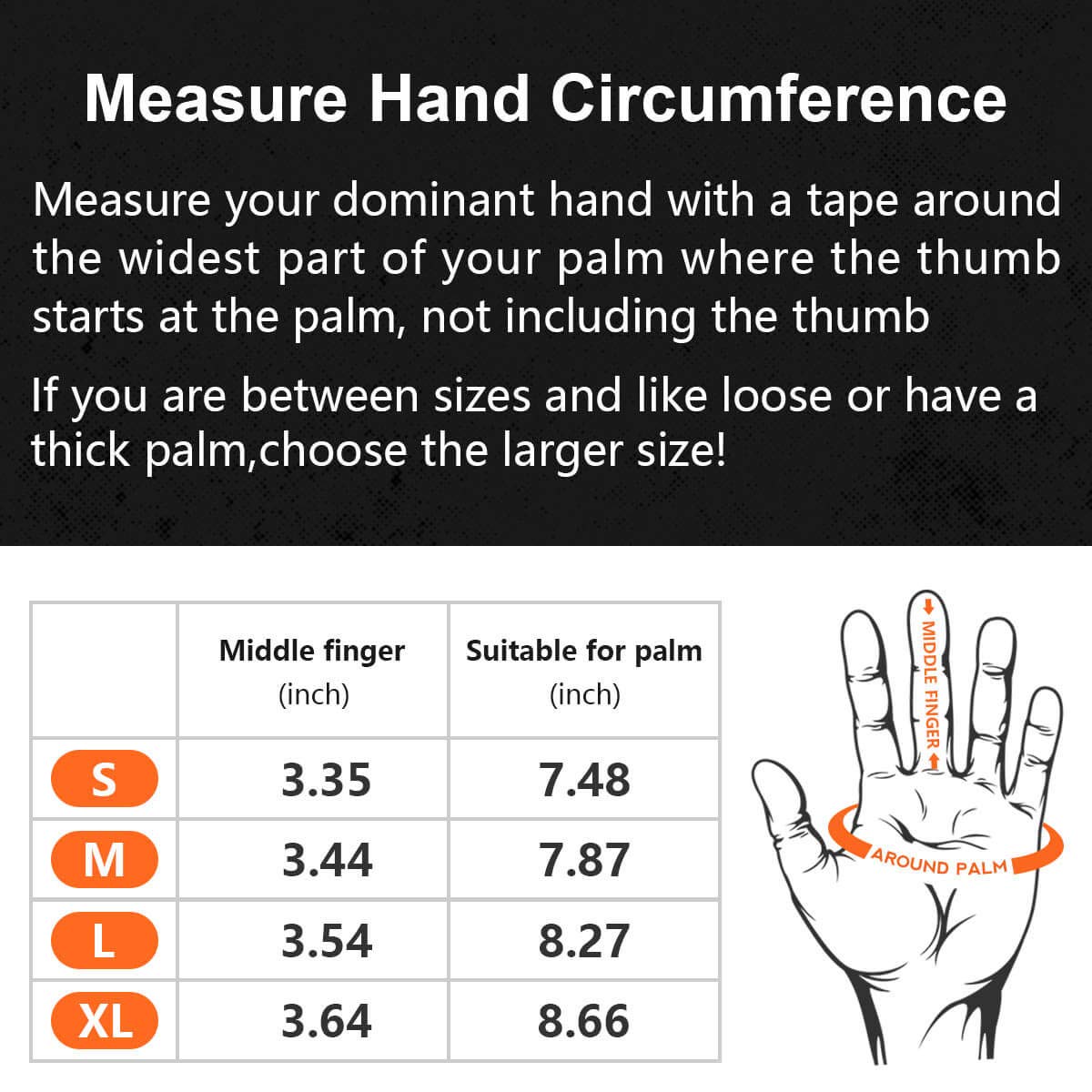 Measure Hand Circumference

Measure your dominant hand with a tape around the widest part of your palm where the thumb starts at the palm, not including the thumb

If you are between sizes and like loose or have a thick palm,choose the larger size!

| | Middle finger (inch) | Suitable for palm (inch) |
|---|---|---|
| S | 3.35 | 7.48 |
| M | 3.44 | 7.87 |
| L | 3.54 | 8.27 |
| XL | 3.64 | 8.66 |

MIDDLE FINGER

AROUND PALM