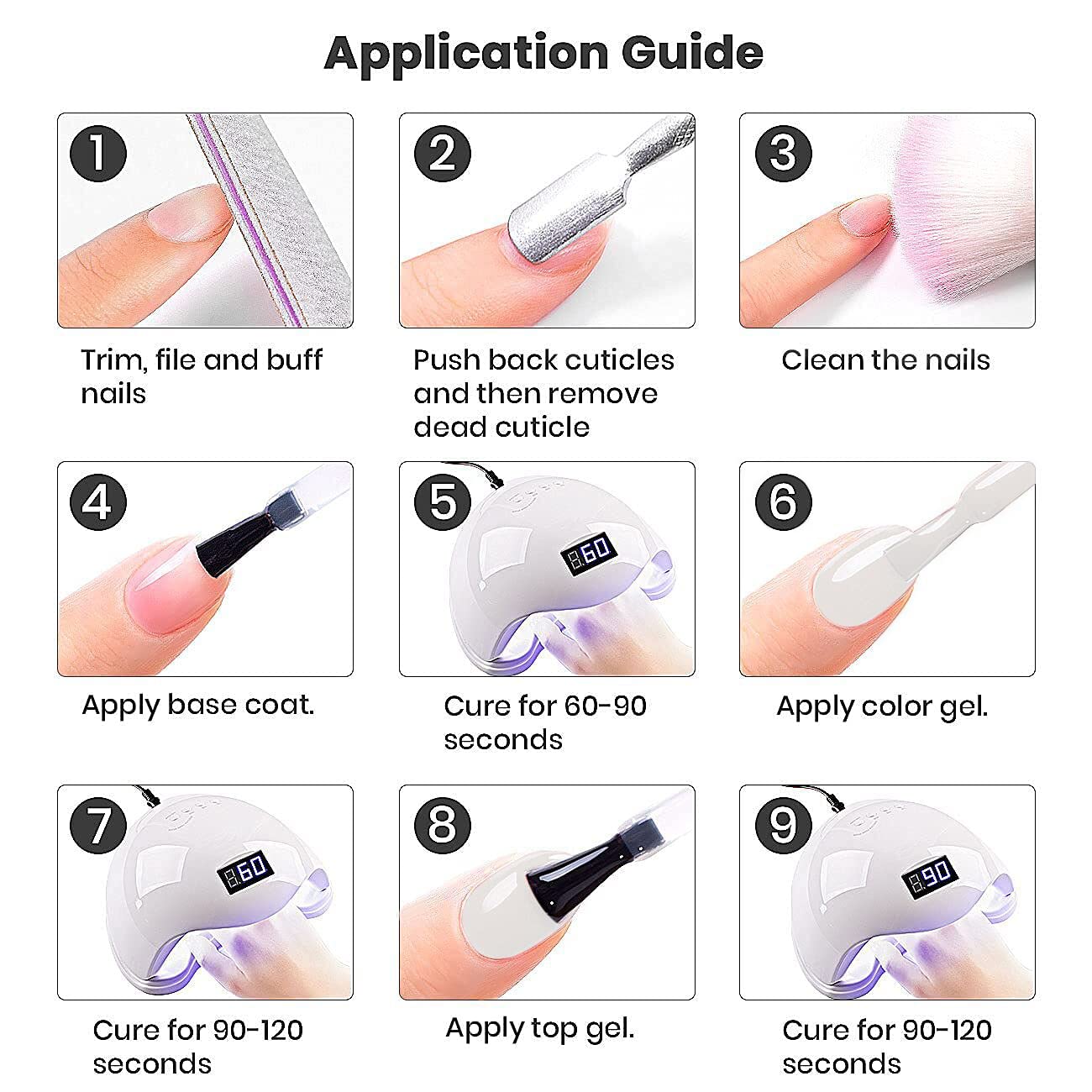 Application Guide

1

Trim, file and buff nails

2

Push back cuticles and then remove dead cuticle

3

Clean the nails

4

Apply base coat.

5

60

Cure for 60-90 seconds

6

Apply color gel.

7

60

Cure for 90-120 seconds

8

Apply top gel.

9

90

Cure for 90-120 seconds