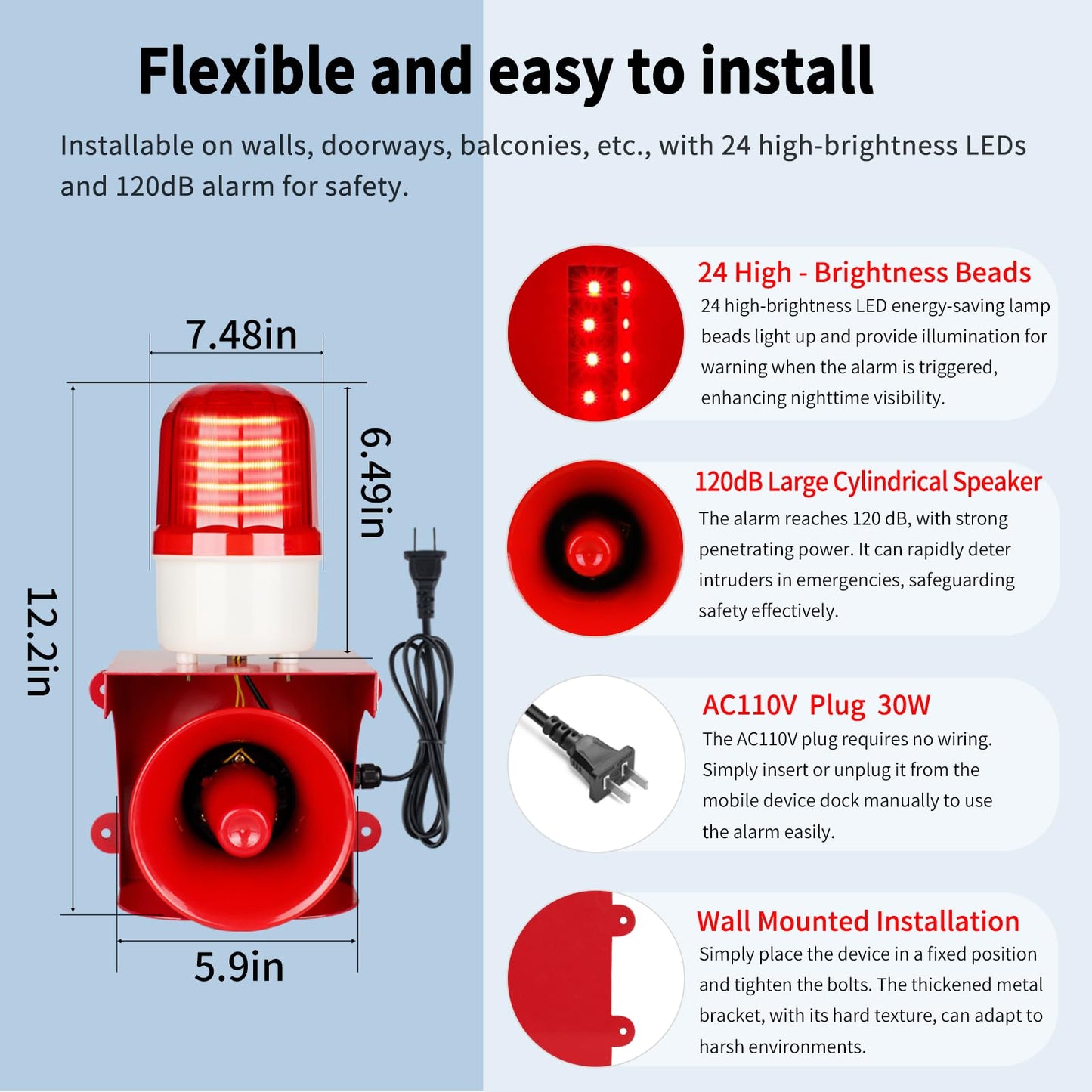 Flexible and easy to install

Installable on walls, doorways, balconies, etc., with 24 high-brightness LEDs and 120dB alarm for safety.

7.48in

6.49in

12.2in

5.9in

24 High - Brightness Beads

24 high-brightness LED energy-saving lamp beads light up and provide illumination for warning when the alarm is triggered, enhancing nighttime visibility.

120dB Large Cylindrical Speaker

The alarm reaches 120 dB, with strong penetrating power. It can rapidly deter intruders in emergencies, safeguarding safety effectively.

AC110V Plug 30W

The AC110V plug requires no wiring. Simply insert or unplug it from the mobile device dock manually to use the alarm easily.

Wall Mounted Installation

Simply place the device in a fixed position and tighten the bolts. The thickened metal bracket, with its hard texture, can adapt to harsh environments.