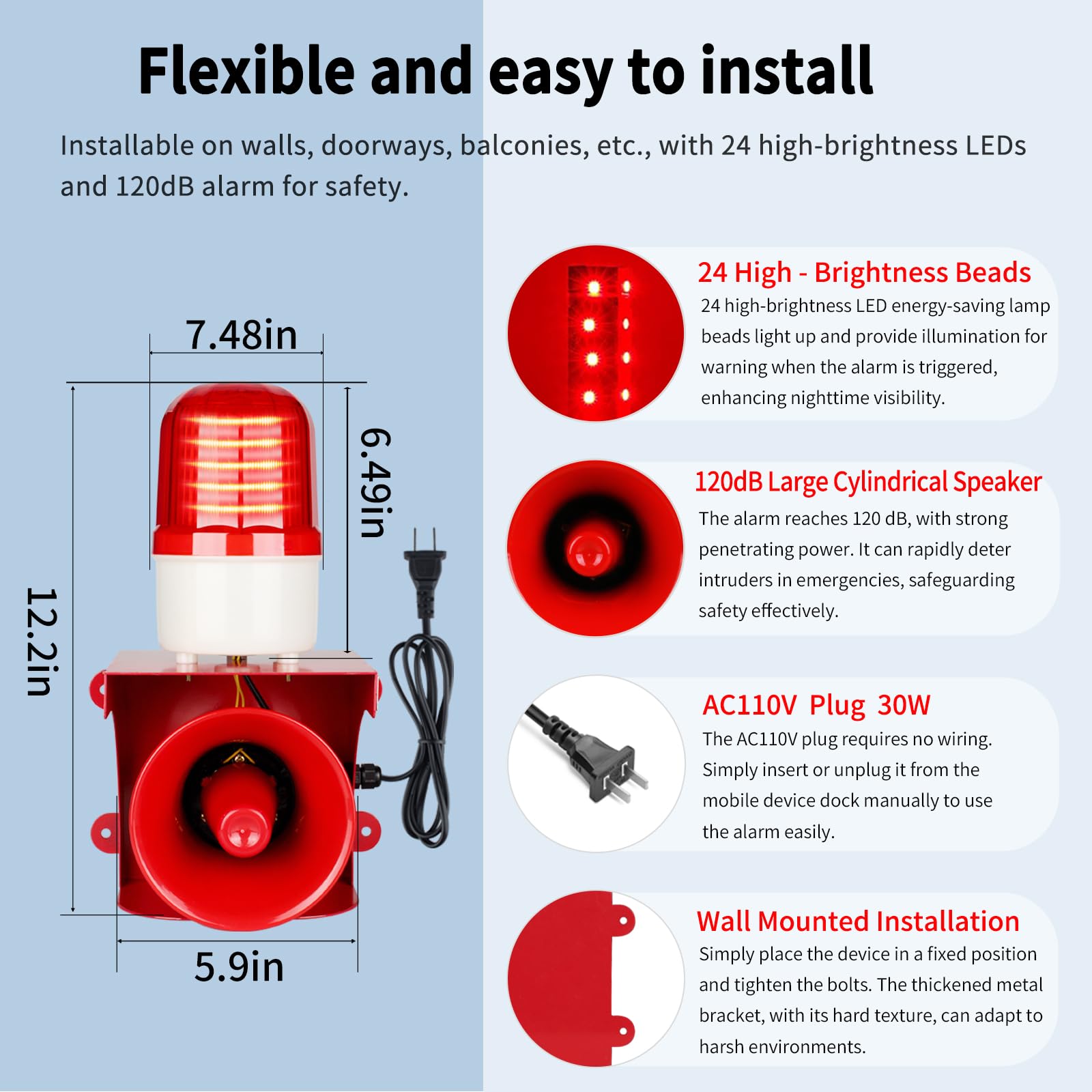 Flexible and easy to install

Installable on walls, doorways, balconies, etc., with 24 high-brightness LEDs and 120dB alarm for safety.

7.48in

6.49in

12.2in

5.9in

24 High - Brightness Beads
24 high-brightness LED energy-saving lamp beads light up and provide illumination for warning when the alarm is triggered, enhancing nighttime visibility.

120dB Large Cylindrical Speaker
The alarm reaches 120 dB, with strong penetrating power. It can rapidly deter intruders in emergencies, safeguarding safety effectively.

AC110V Plug 30W
The AC110V plug requires no wiring. Simply insert or unplug it from the mobile device dock manually to use the alarm easily.

Wall Mounted Installation
Simply place the device in a fixed position and tighten the bolts. The thickened metal bracket, with its hard texture, can adapt to harsh environments.