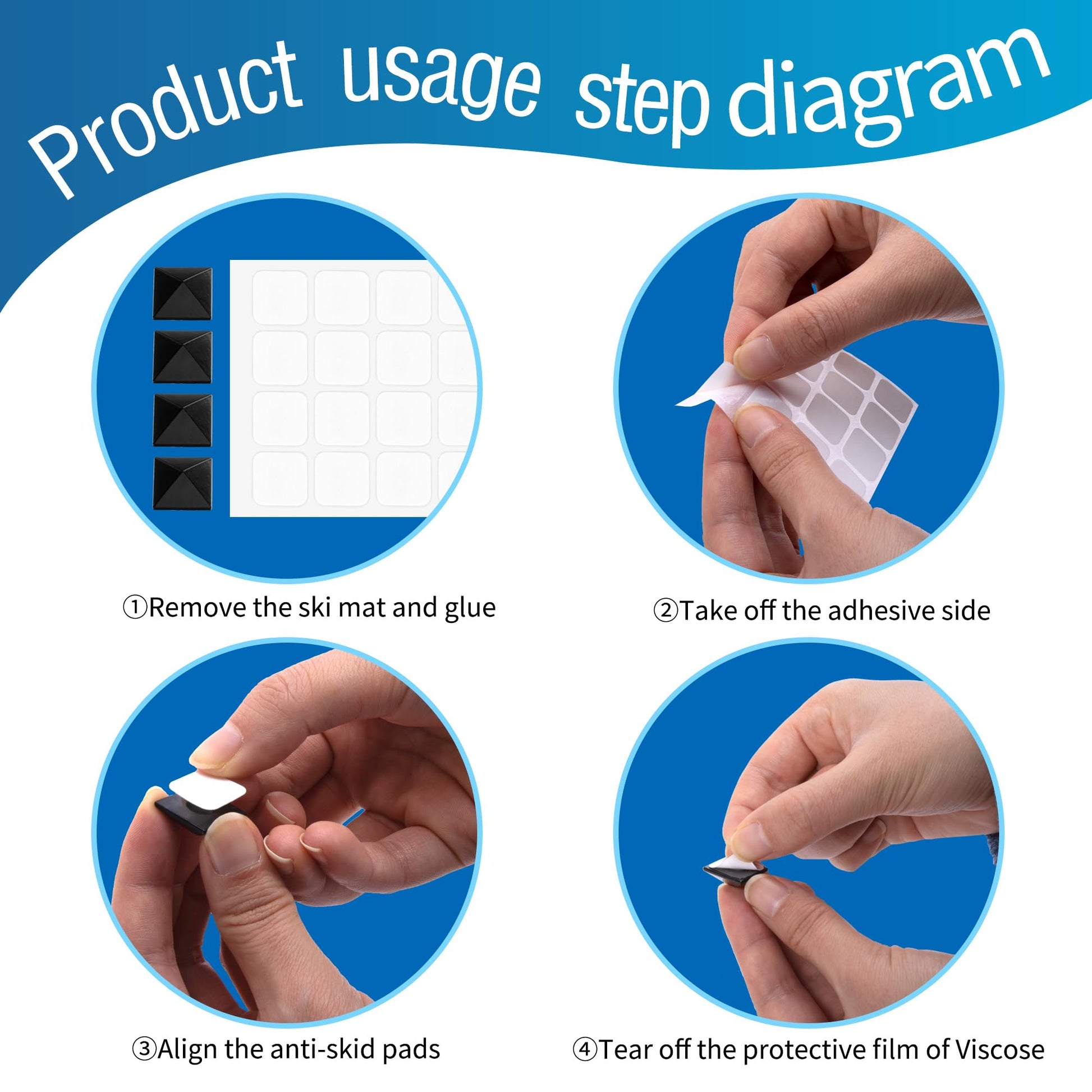 Product usage step diagram

①Remove the ski mat and glue

②Take off the adhesive side

③Align the anti-skid pads

④Tear off the protective film of Viscose