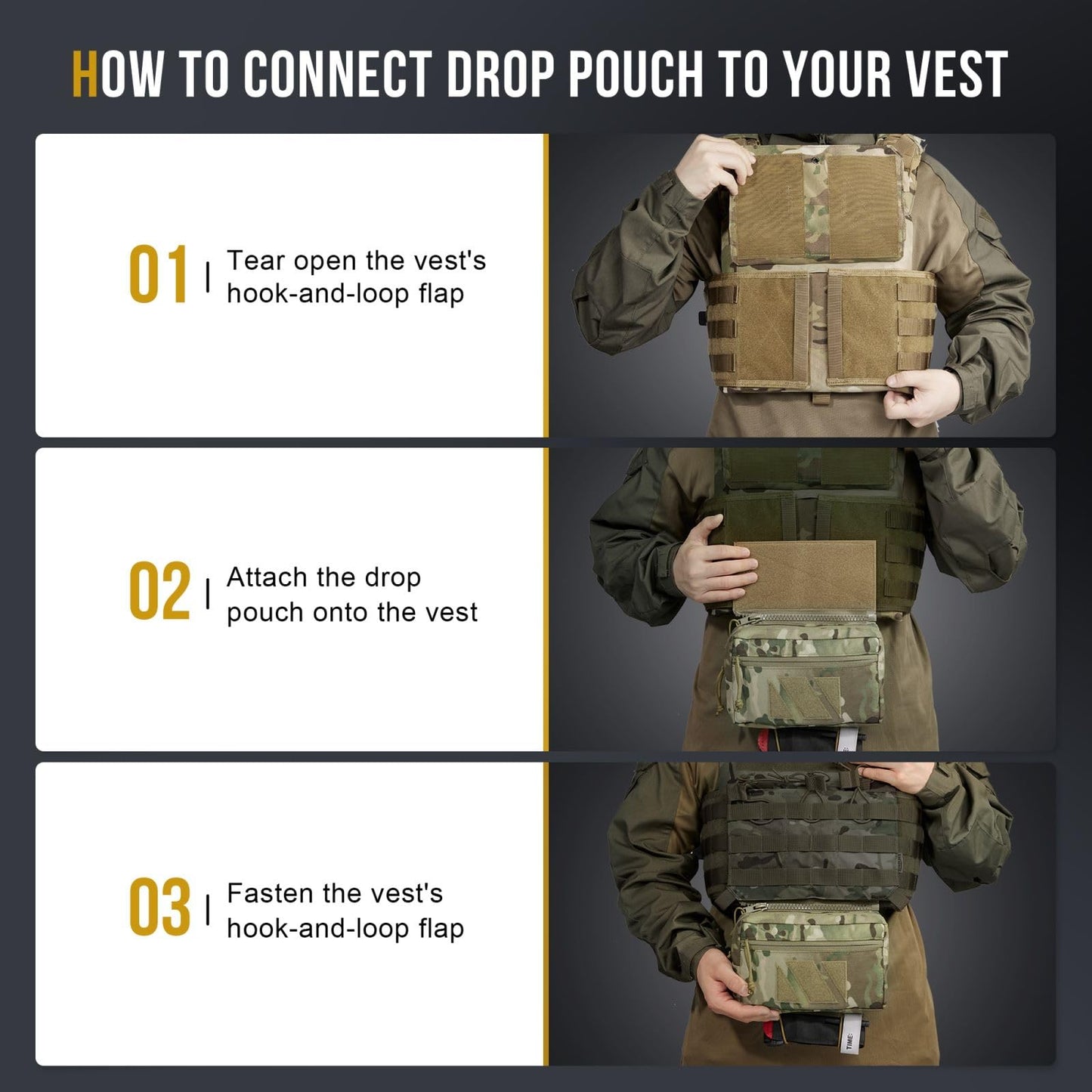 HOW TO CONNECT DROP POUCH TO YOUR VEST

01 | Tear open the vest's hook-and-loop flap

02 | Attach the drop pouch onto the vest

03 | Fasten the vest's hook-and-loop flap

TIME: