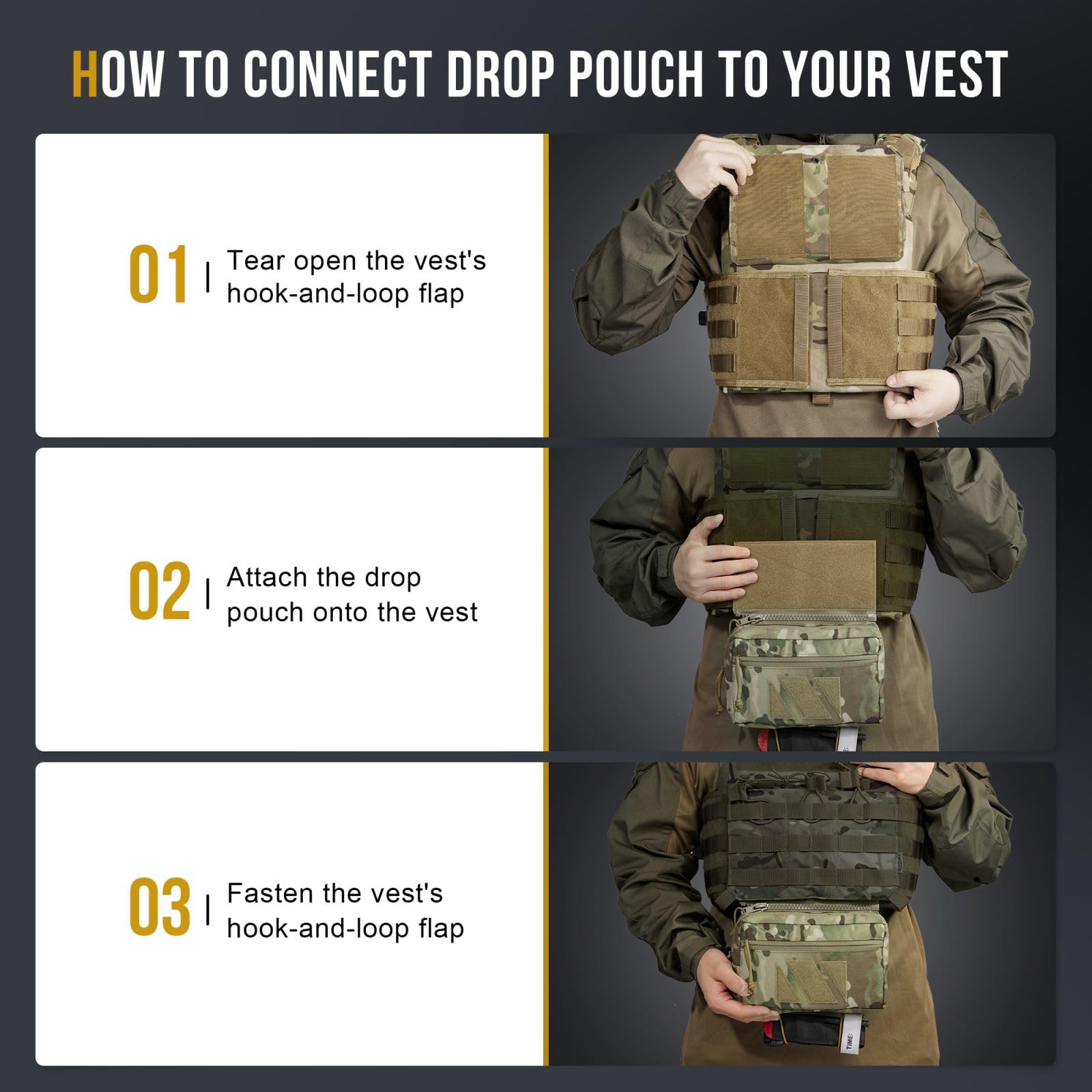 HOW TO CONNECT DROP POUCH TO YOUR VEST

01 | Tear open the vest's hook-and-loop flap

02 | Attach the drop pouch onto the vest

03 | Fasten the vest's hook-and-loop flap

TIME: