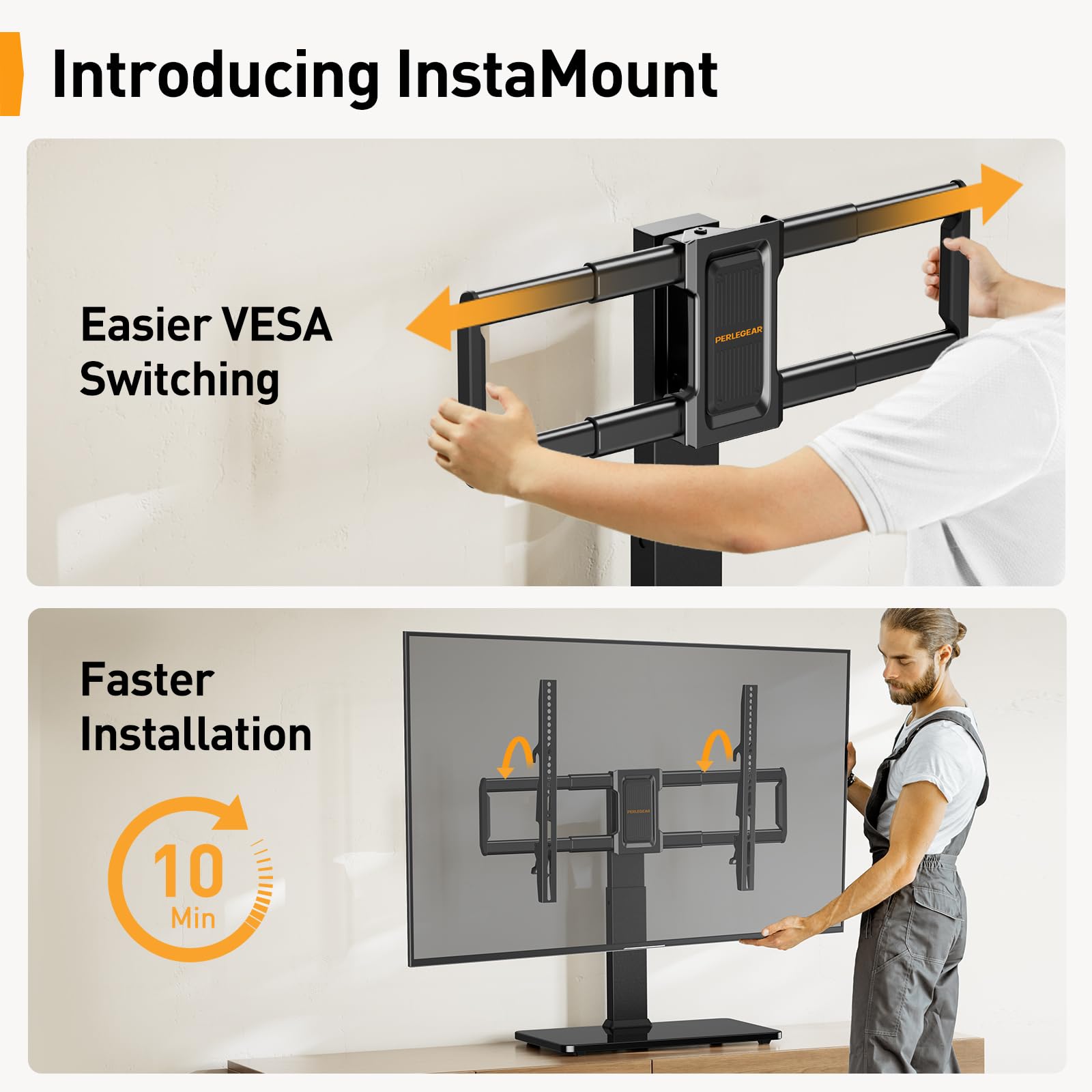 Introducing InstaMount

Easier VESA Switching

PERLEGEAR

Faster Installation

10 Min

PERLEGEAR