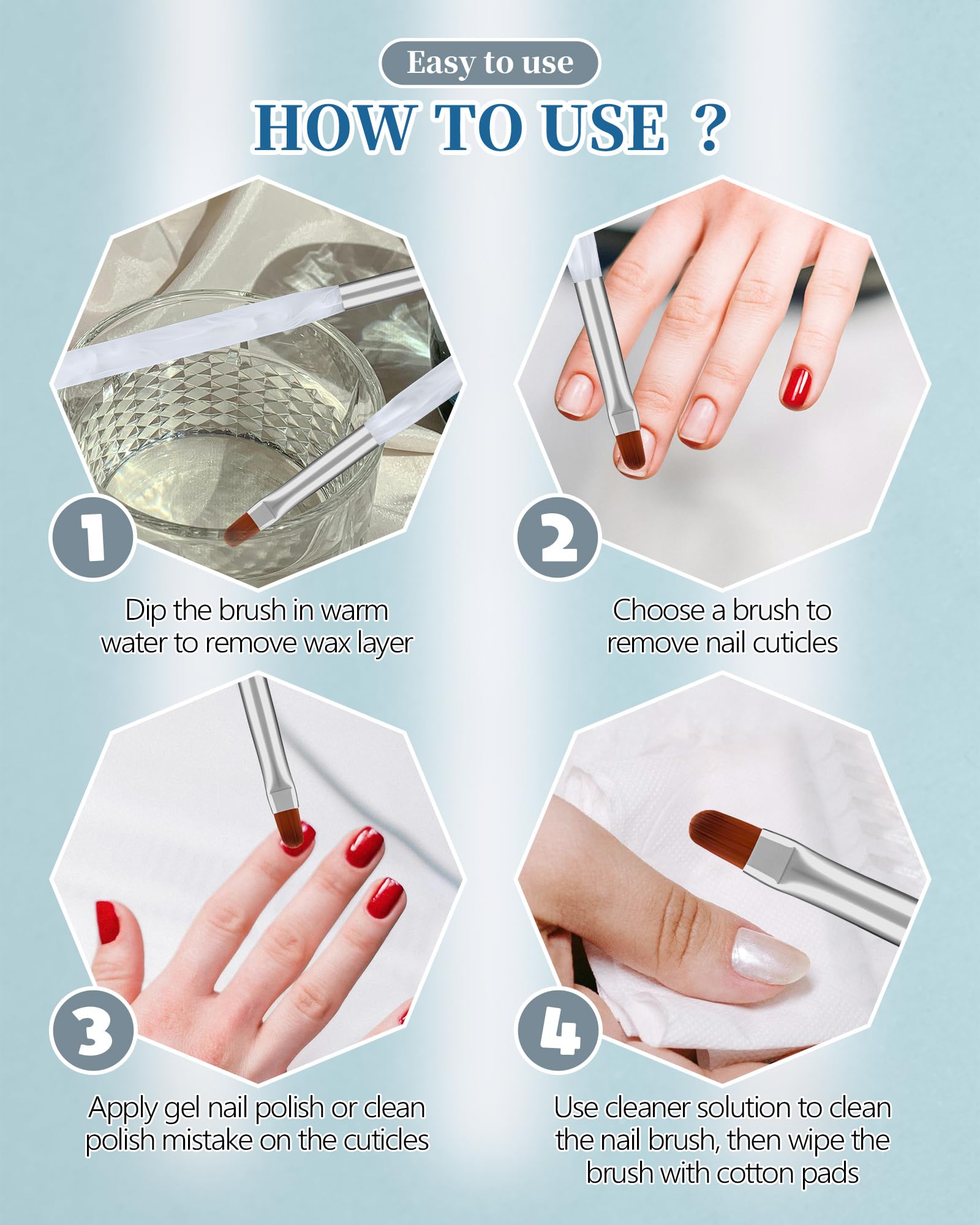 Easy to use

HOW TO USE ?

1

Dip the brush in warm water to remove wax layer

2

Choose a brush to remove nail cuticles

3

Apply gel nail polish or clean polish mistake on the cuticles

4

Use cleaner solution to clean the nail brush, then wipe the brush with cotton pads