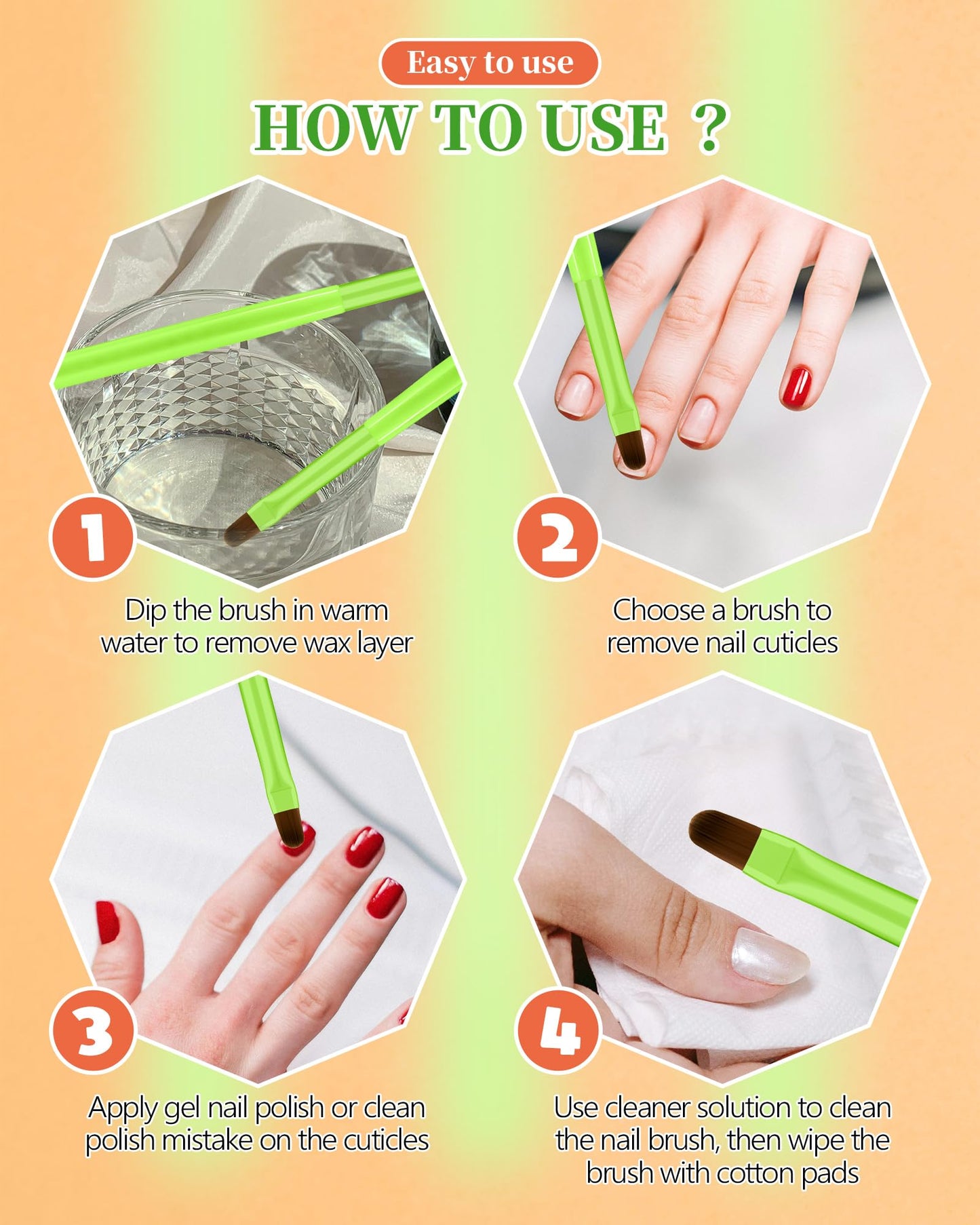 Easy to use

HOW TO USE ?

1

Dip the brush in warm water to remove wax layer

2

Choose a brush to remove nail cuticles

3

Apply gel nail polish or clean polish mistake on the cuticles

4

Use cleaner solution to clean the nail brush, then wipe the brush with cotton pads