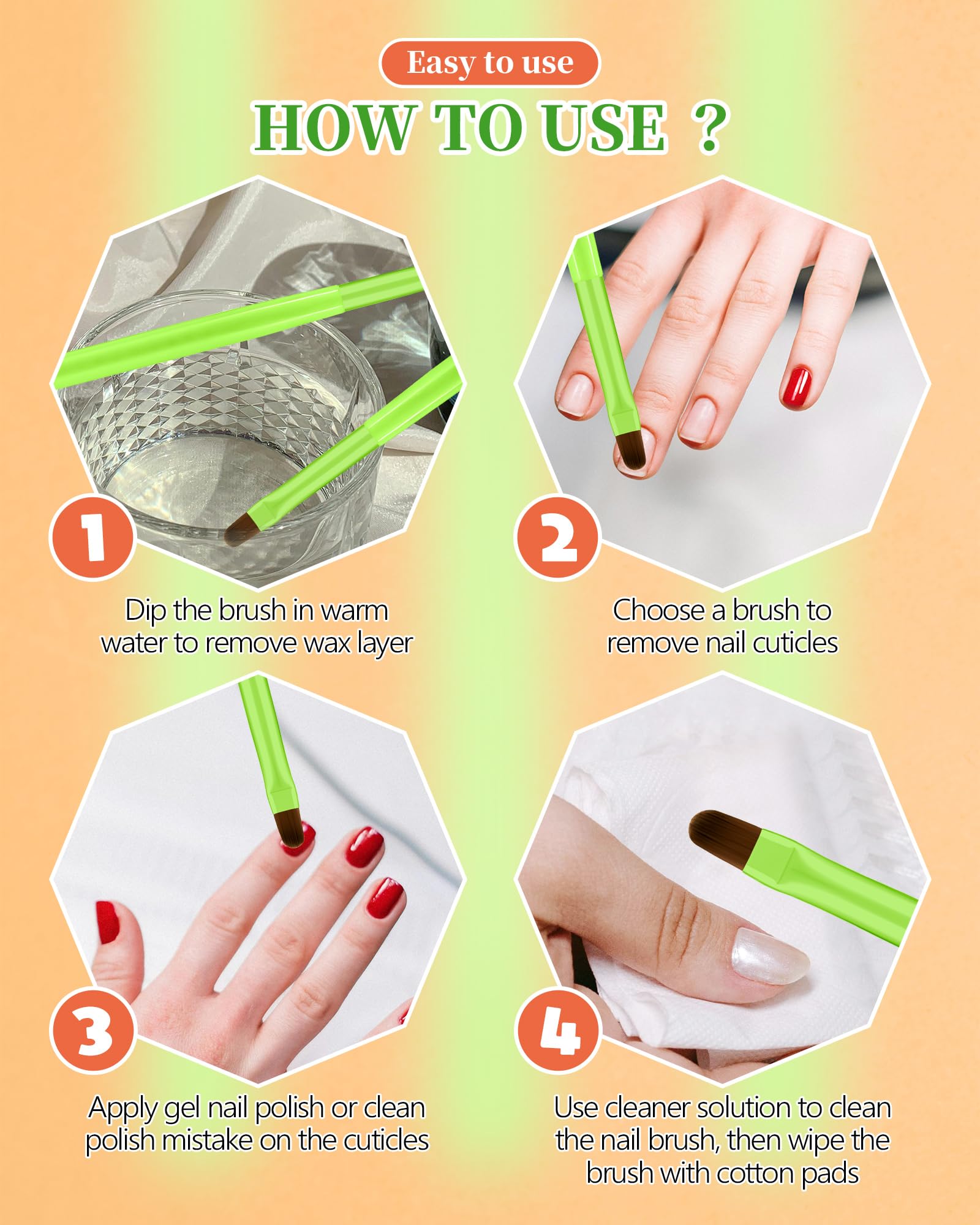 Easy to use

HOW TO USE ?

1

Dip the brush in warm water to remove wax layer

2

Choose a brush to remove nail cuticles

3

Apply gel nail polish or clean polish mistake on the cuticles

4

Use cleaner solution to clean the nail brush, then wipe the brush with cotton pads