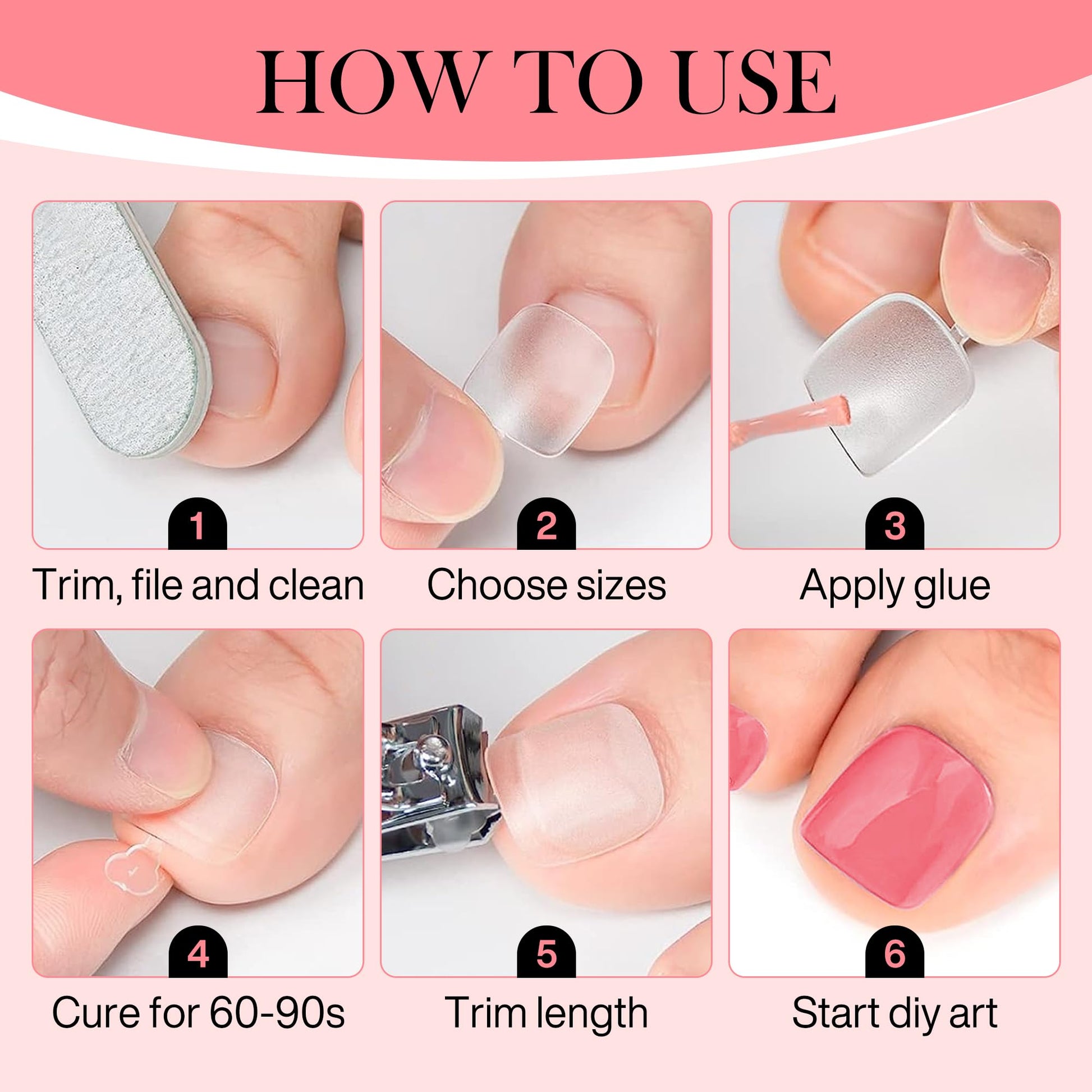 HOW TO USE

1
Trim, file and clean

2
Choose sizes

3
Apply glue

4
Cure for 60-90s

5
Trim length

6
Start diy art